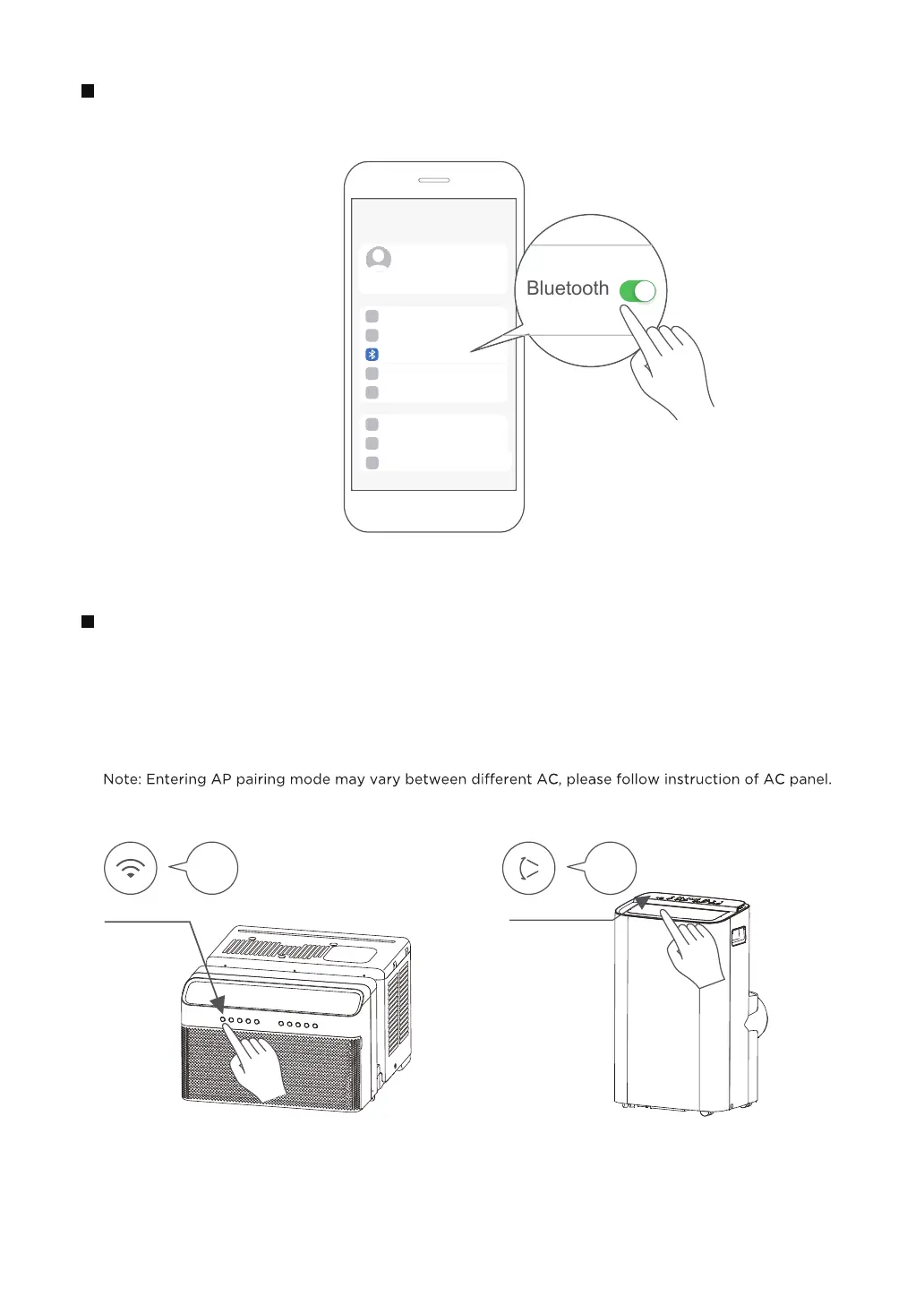 Bluetooth

Note: Entering AP pairing mode may vary between different AC, please follow instruction of AC panel.