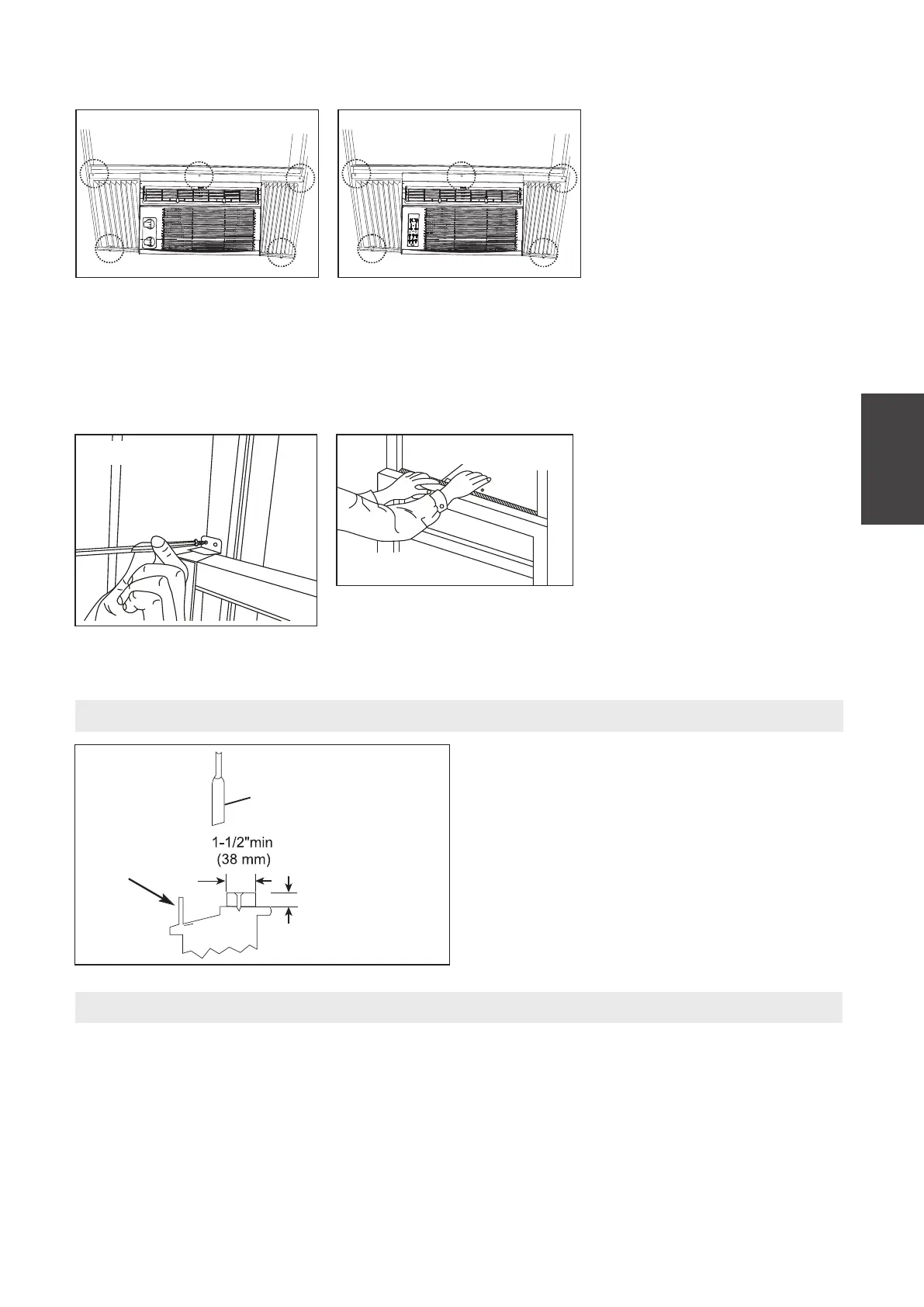 1-1/2"min
(38 mm)