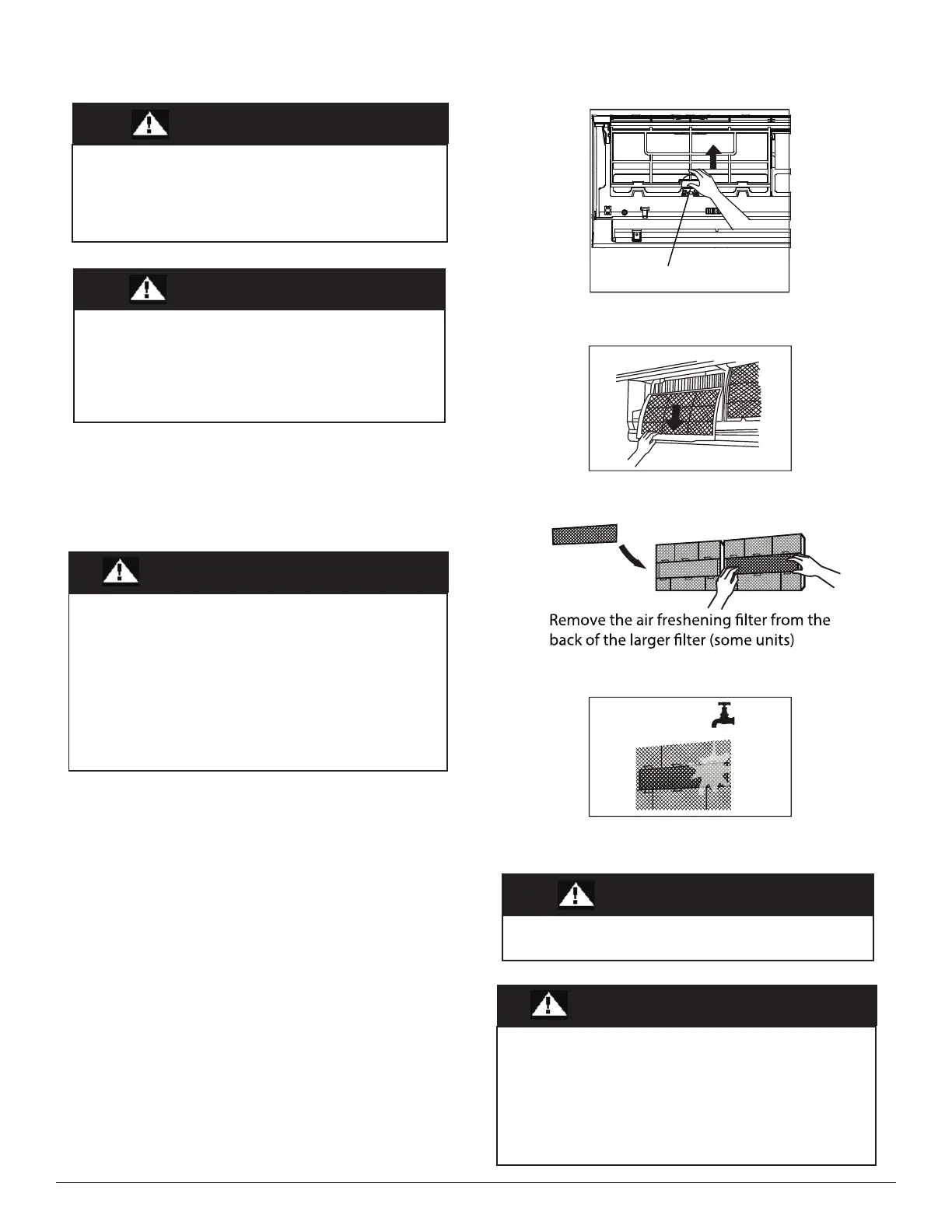 Remove the air freshening filter from the back of the larger filter (some units)