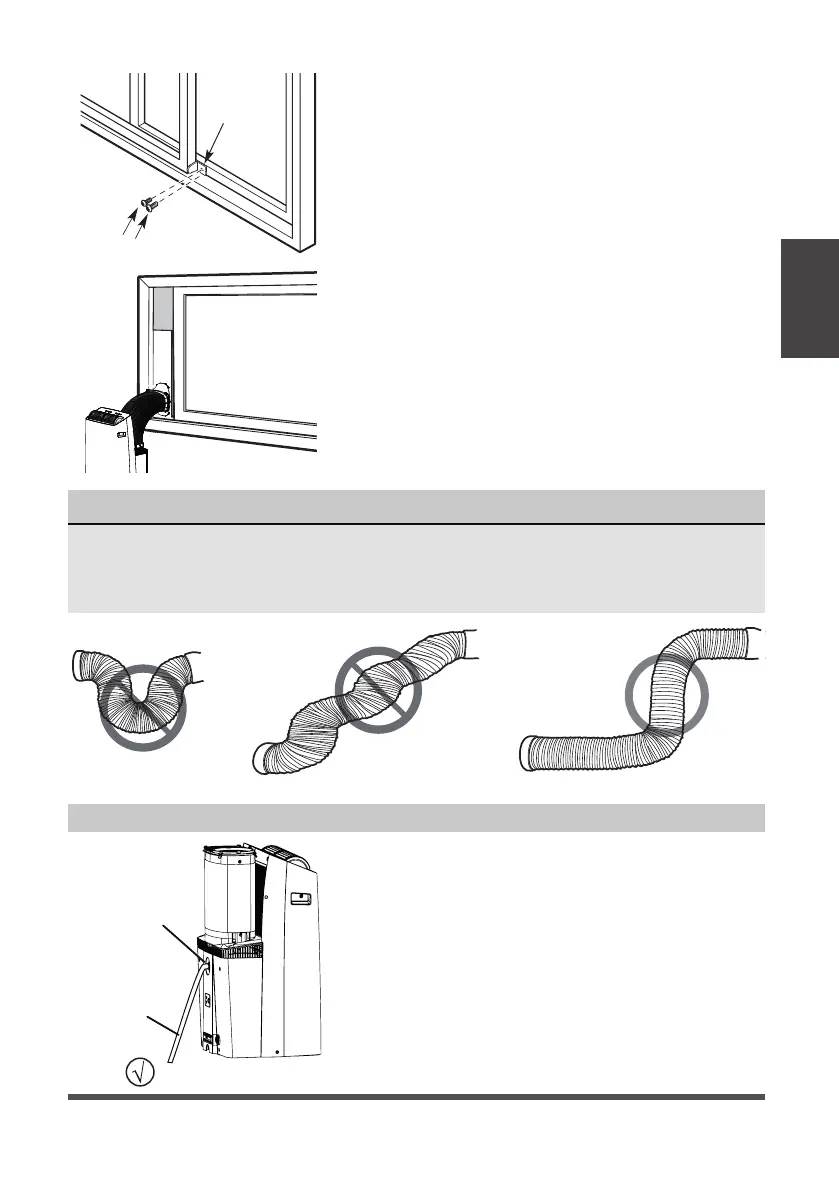 √