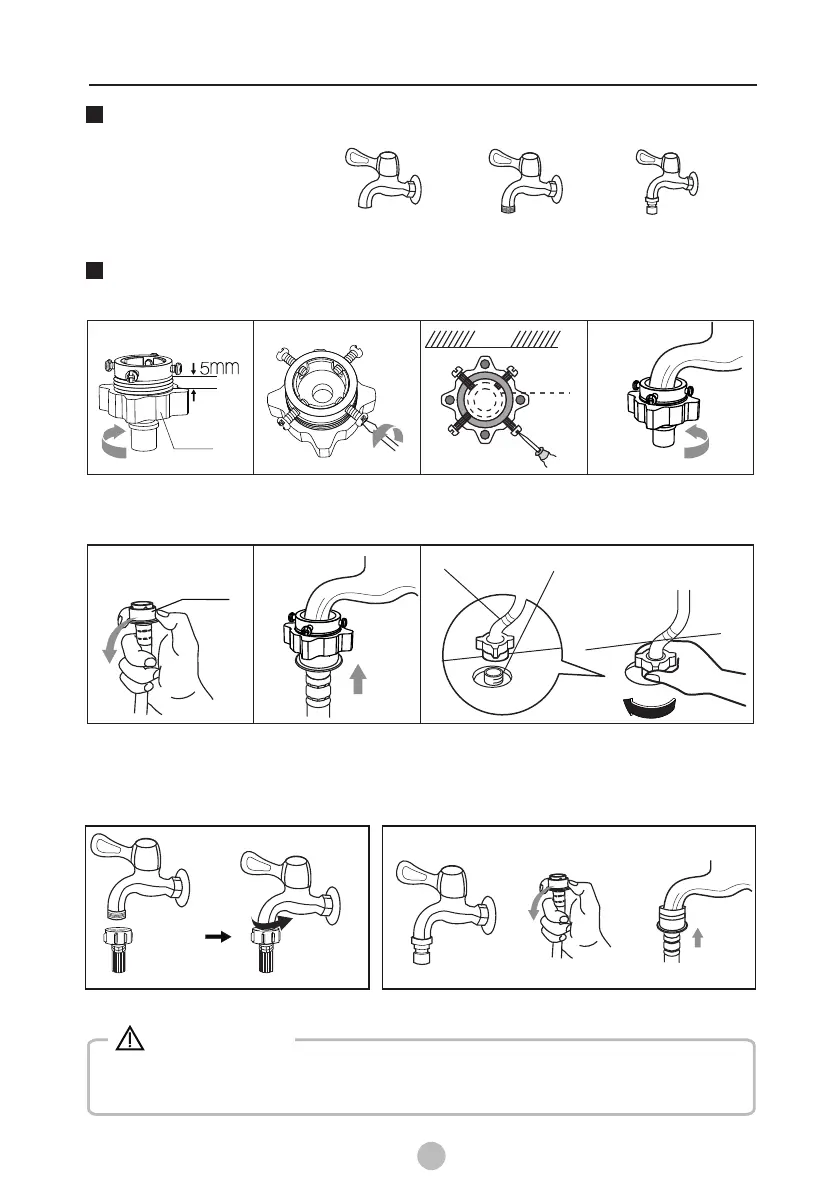 5mm