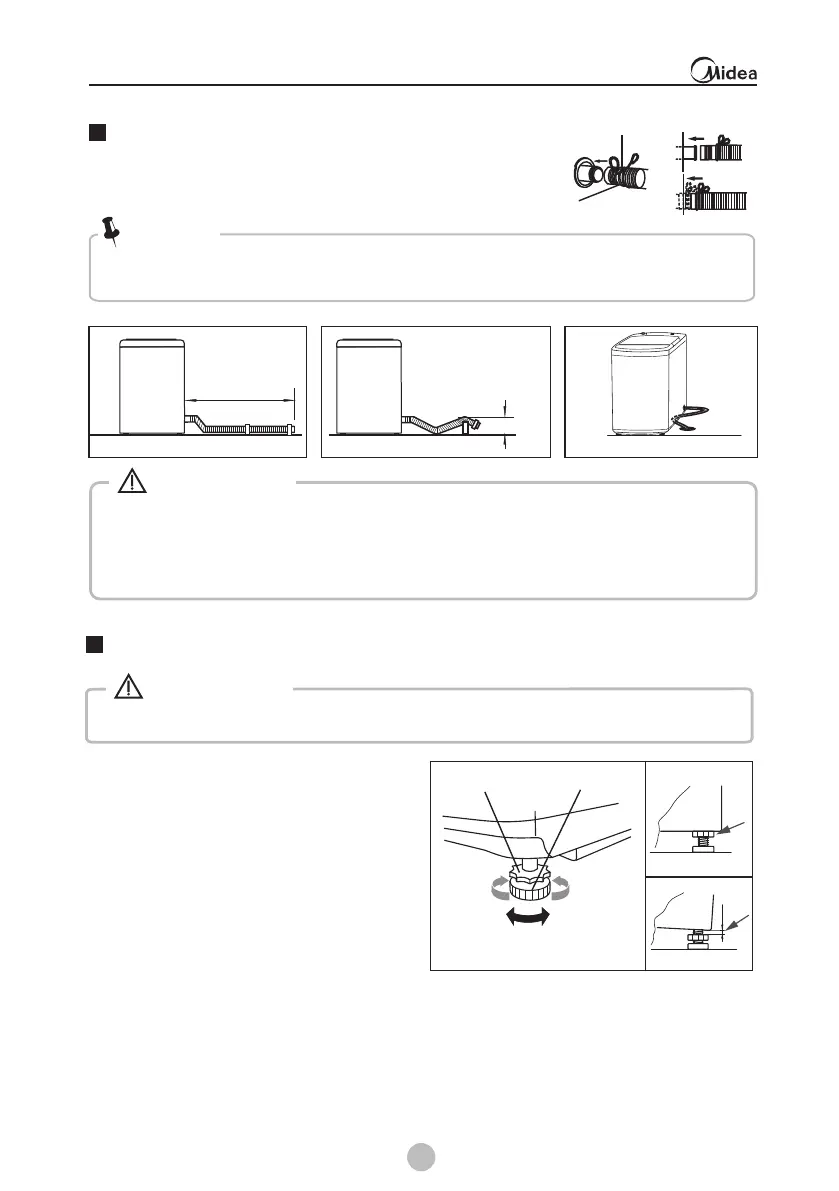 Midea