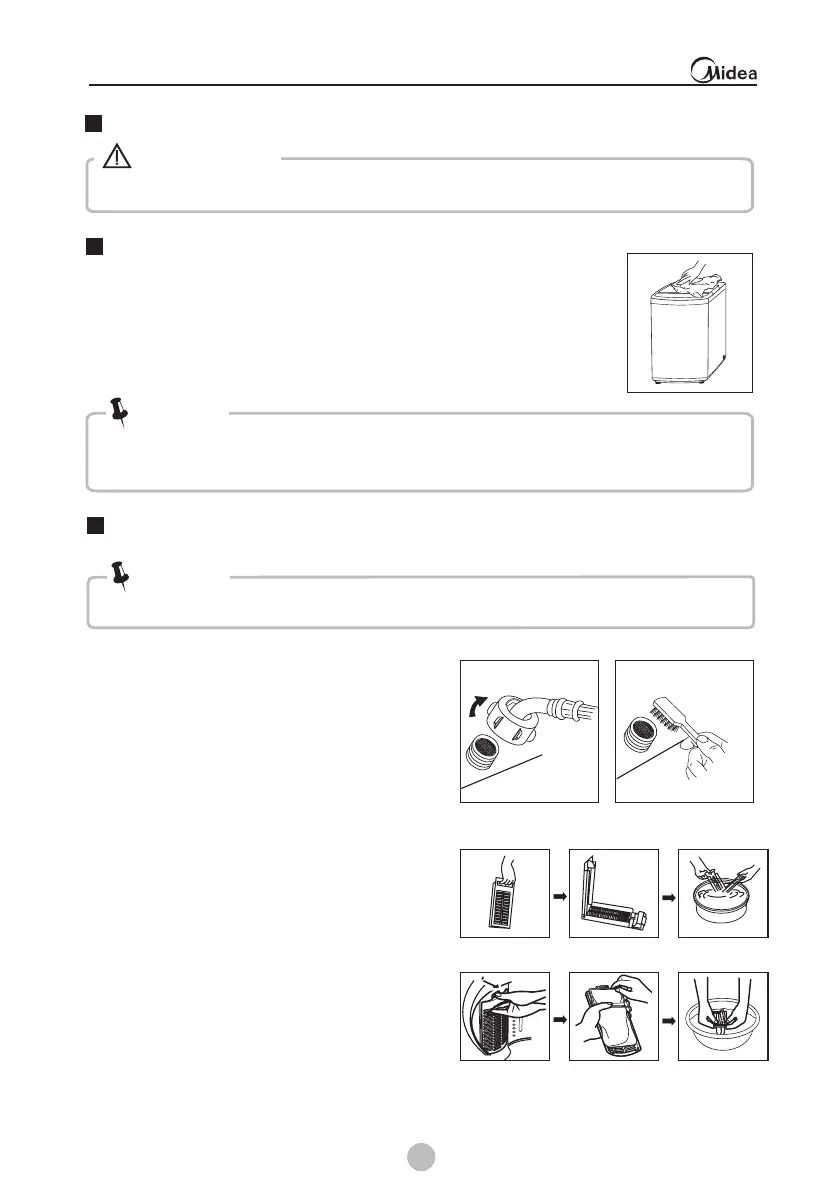 Midea