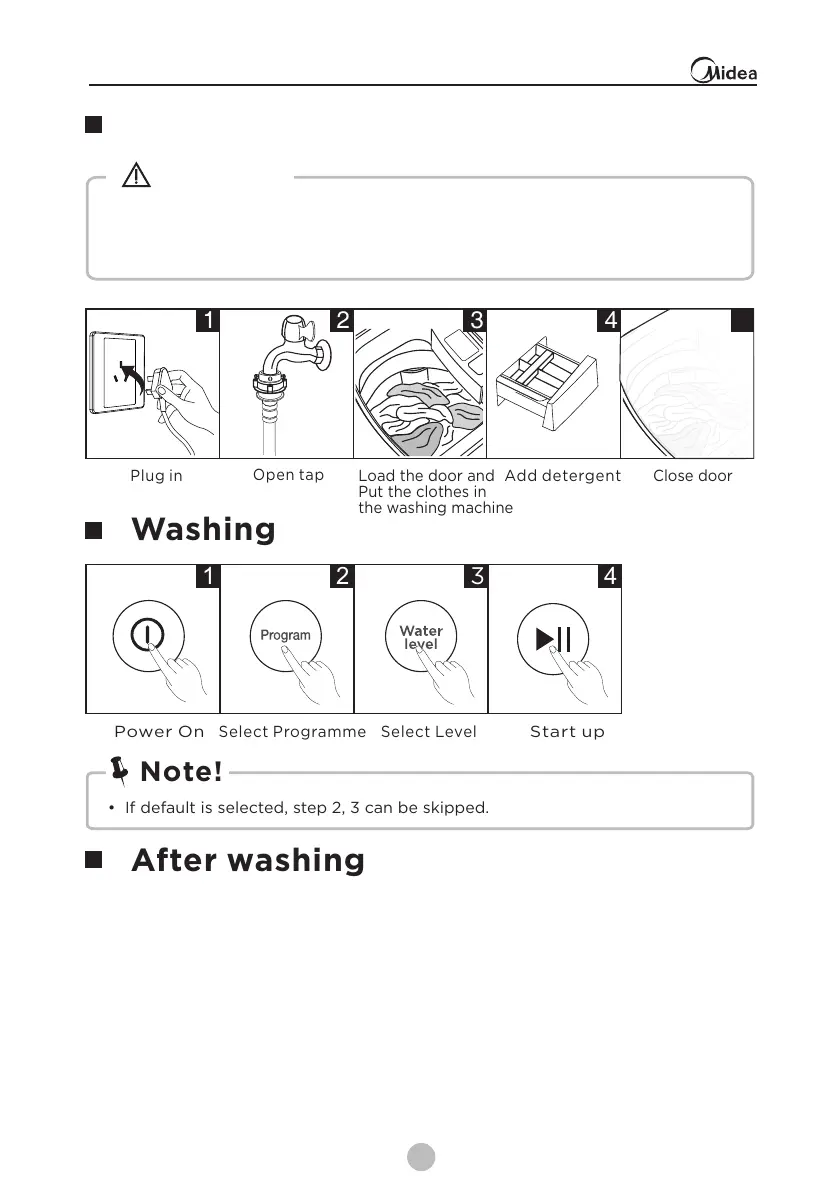 Midea

1

2

3

4

Plug in

Open tap

Load the door and Put the clothes in the washing machine

Add detergent

Close door

Washing

1

2

3

4

Program

Water level

Power On

Select Programme

Select Level

Start up

Note!

• If default is selected, step 2, 3 can be skipped.

After washing