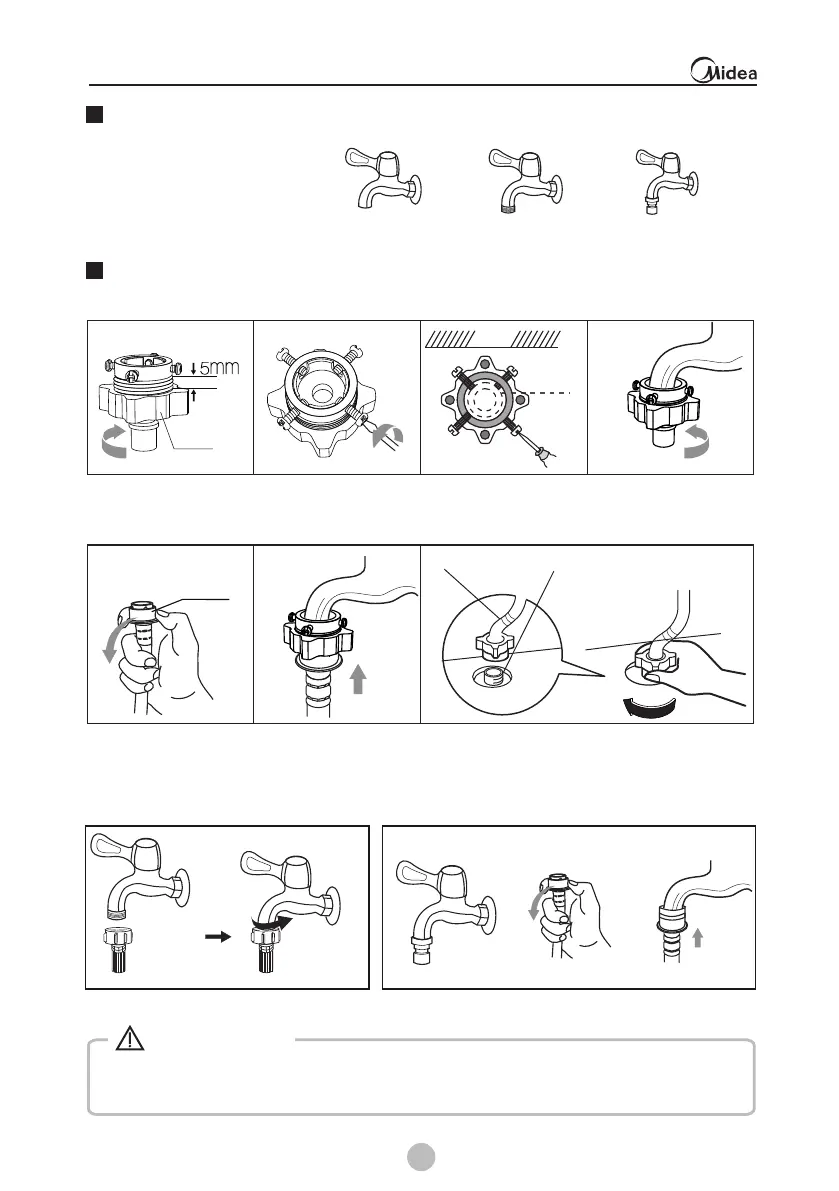 Midea

5mm