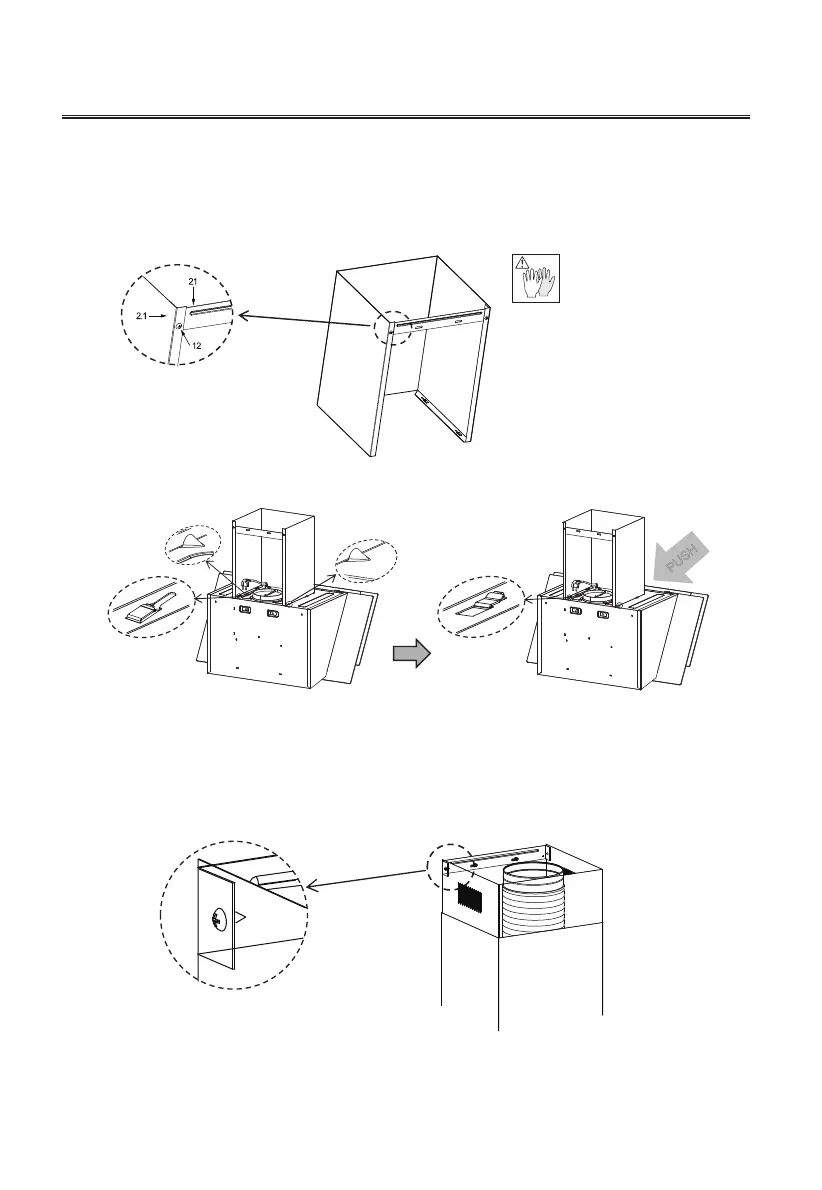 21

21

12

PUSH