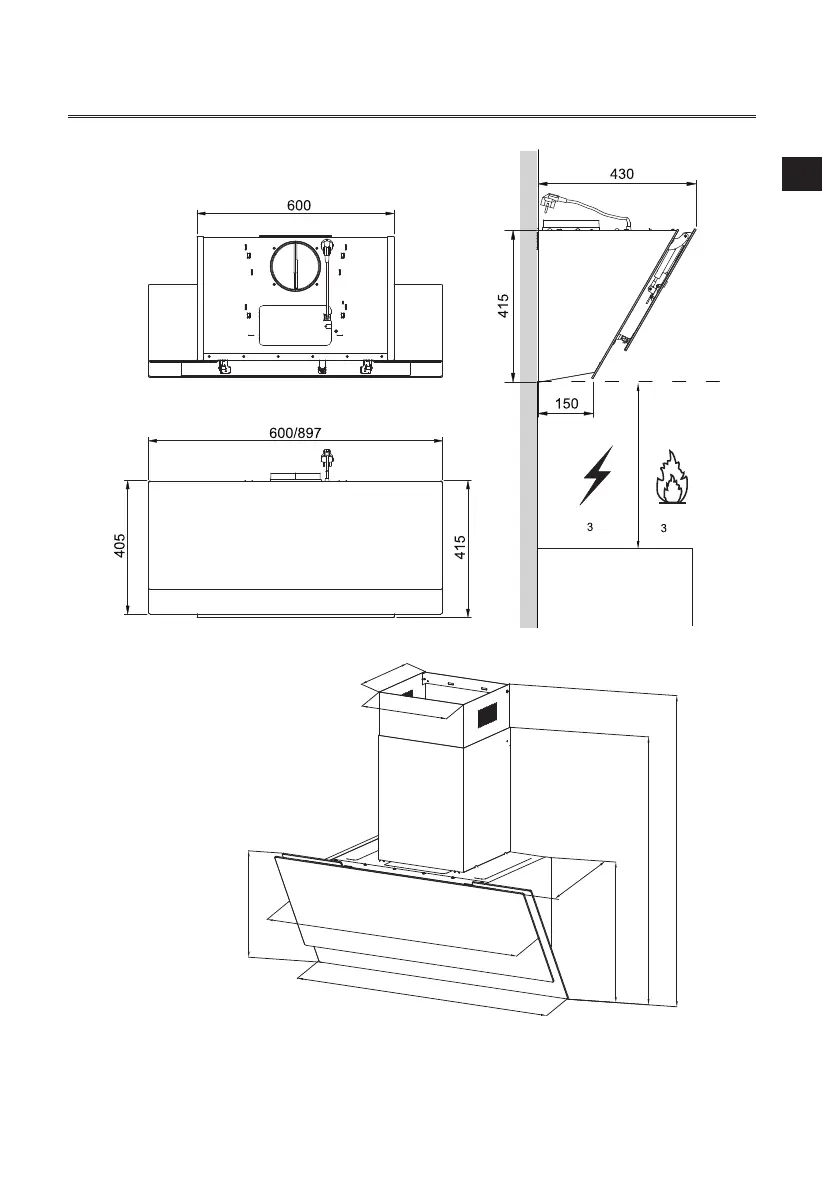 600

430

415

150

600/897

405

415

3

3