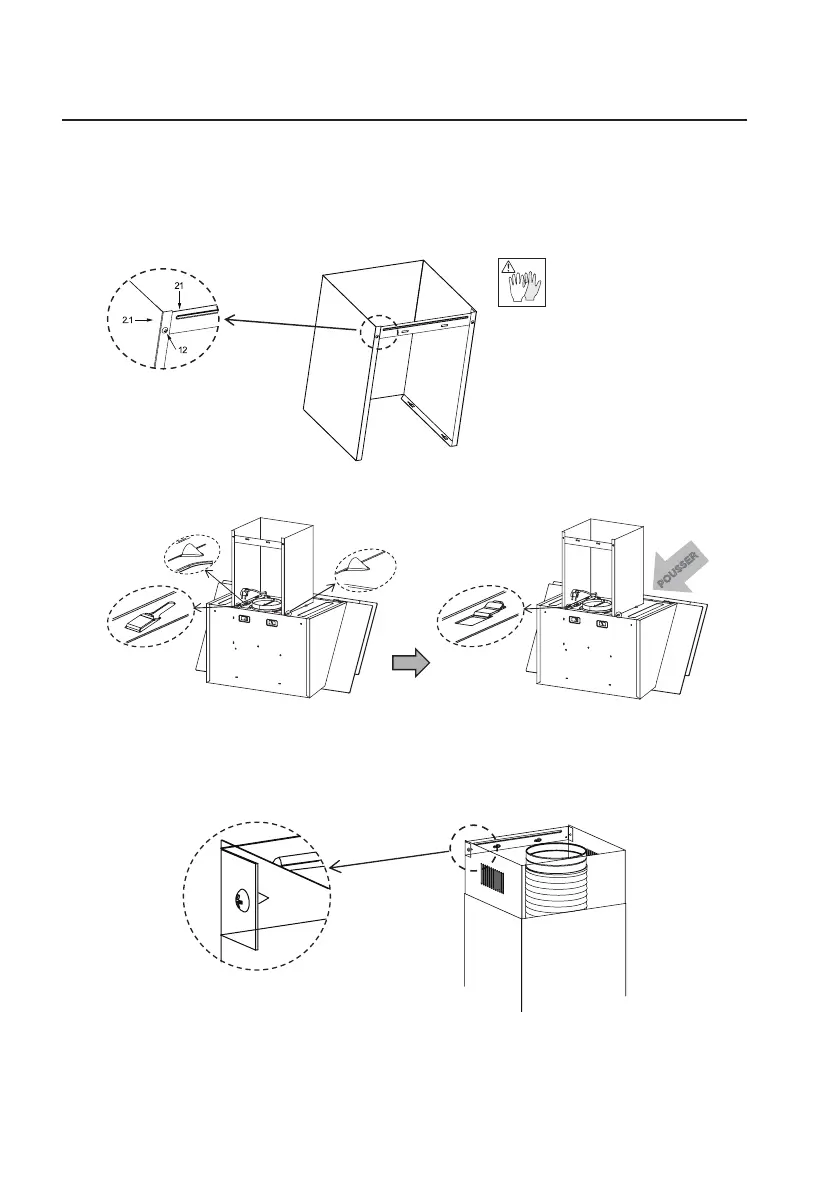 21
2.1
12

POUSSER