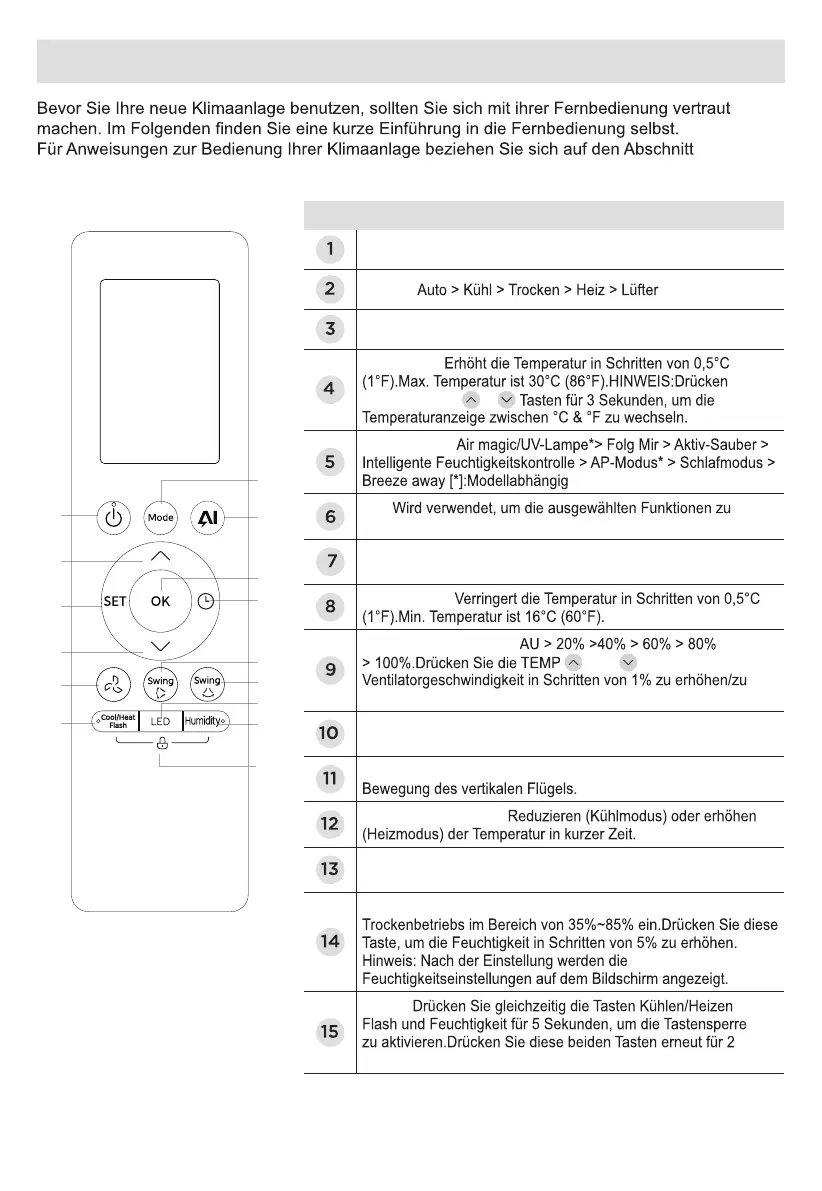 Bevor Sie Ihre neue Klimaanlage benutzen, sollten Sie sich mit ihrer Fernbedienung vertraut machen. Im Folgenden finden Sie eine kurze Einführung in die Fernbedienung selbst. Für Anweisungen zur Bedienung Ihrer Klimaanlage beziehen Sie sich auf den Abschnitt

Mode

AI

SET

OK

Swing

Swing

Cool/Heat Flash

LED

Humidity

| | |
|---|---|
| 1 | |
| 2 | Auto > Kühl > Trocken > Heiz > Lüfter |
| 3 | |
| 4 | Erhöht die Temperatur in Schritten von 0,5°C (1°F).Max. Temperatur ist 30°C (86°F).HINWEIS:Drücken Tasten für 3 Sekunden, um die Temperaturanzeige zwischen °C & °F zu wechseln. |
| 5 | Air magic/UV-Lampe*> Folg Mir > Aktiv-Sauber > Intelligente Feuchtigkeitskontrolle > AP-Modus* > Schlafmodus > Breeze away [*]:Modellabhängig |
| 6 | Wird verwendet, um die ausgewählten Funktionen zu |
| 7 | |
| 8 | Verringert die Temperatur in Schritten von 0,5°C (1°F).Min. Temperatur ist 16°C (60°F). |
| 9 | AU > 20% >40% > 60% > 80% > 100%.Drücken Sie die TEMP Ventilatorgeschwindigkeit in Schritten von 1% zu erhöhen/zu |
| 10 | |
| 11 | Bewegung des vertikalen Flügels. |
| 12 | Reduzieren (Kühlmodus) oder erhöhen (Heizmodus) der Temperatur in kurzer Zeit. |
| 13 | |
| 14 | Trockenbetriebs im Bereich von 35%~85% ein.Drücken Sie diese Taste, um die Feuchtigkeit in Schritten von 5% zu erhöhen. Hinweis: Nach der Einstellung werden die Feuchtigkeitseinstellungen auf dem Bildschirm angezeigt. |
| 15 | Drücken Sie gleichzeitig die Tasten Kühlen/Heizen Flash und Feuchtigkeit für 5 Sekunden, um die Tastensperre zu aktivieren.Drücken Sie diese beiden Tasten erneut für 2 |