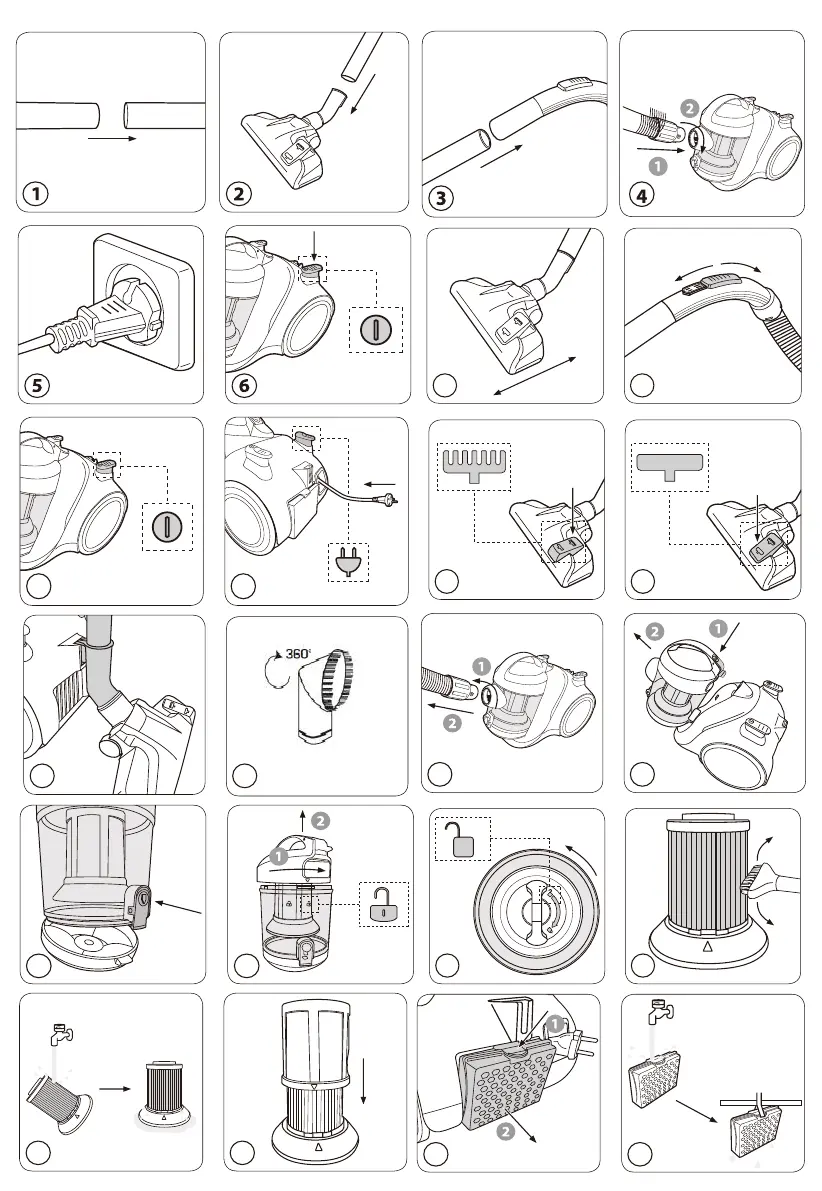 1

2

3

2
1
4

5

6

360°

1
2

2
1

2
1

1
2