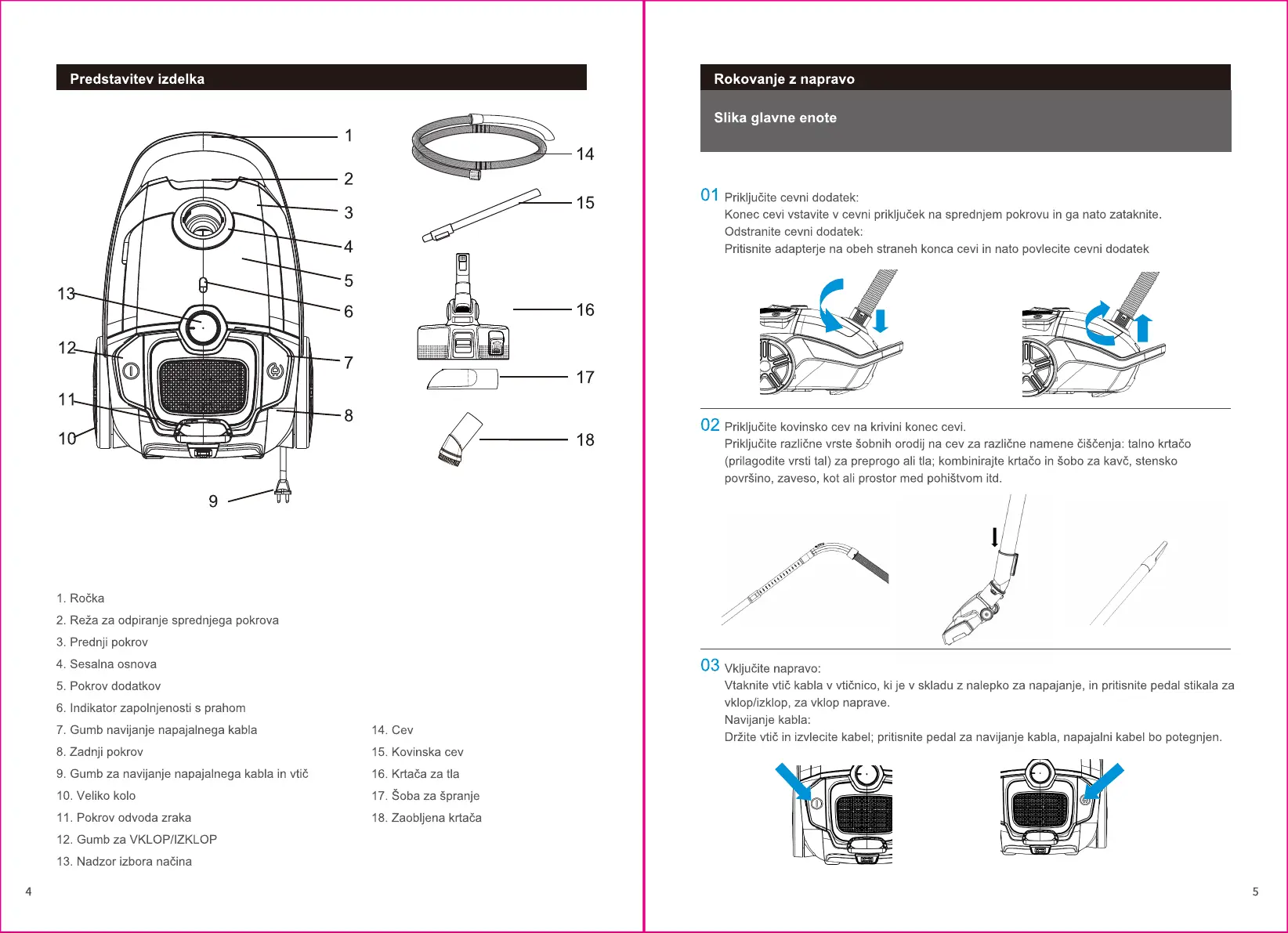 Predstavitev izdelka

1
2
3
4
5
6
7
8
9
10
11
12
13
14
15
16
17
18

1. Ročka
2. Reža za odpiranje sprednjega pokrova
3. Prednji pokrov
4. Sesalna osnova
5. Pokrov dodatkov
6. Indikator zapolnjenosti s prahom
7. Gumb navijanje napajalnega kabla
8. Zadnji pokrov
9. Gumb za navijanje napajalnega kabla in vtič
10. Veliko kolo
11. Pokrov odvoda zraka
12. Gumb za VKLOP/IZKLOP
13. Nadzor izbora načina

14. Cev
15. Kovinska cev
16. Krtača za tla
17. Šoba za špranje
18. Zaobljena krtača

4

Rokovanje z napravo

Slika glavne enote

01 Priključite cevni dodatek:
Konec cevi vstavite v cevni priključek na sprednjem pokrovu in ga nato zataknite.
Odstranite cevni dodatek:
Pritisnite adapterje na obeh straneh konca cevi in nato povlecite cevni dodatek

02 Priključite kovinsko cev na krivini konec cevi.
Priključite različne vrste šobnih orodij na cev za različne namene čiščenja: talno krtačo (prilagodite vrsti tal) za preprogo ali tla; kombinirajte krtačo in šobo za kavč, stensko površino, zaveso, kot ali prostor med pohištvom itd.

03 Vključite napravo:
Vtaknite vtič kabla v vtičnico, ki je v skladu z nalepko za napajanje, in pritisnite pedal stikala za vklop/izklop, za vklop naprave.
Navijanje kabla:
Držite vtič in izvlecite kabel; pritisnite pedal za navijanje kabla, napajalni kabel bo potegnjen.

5