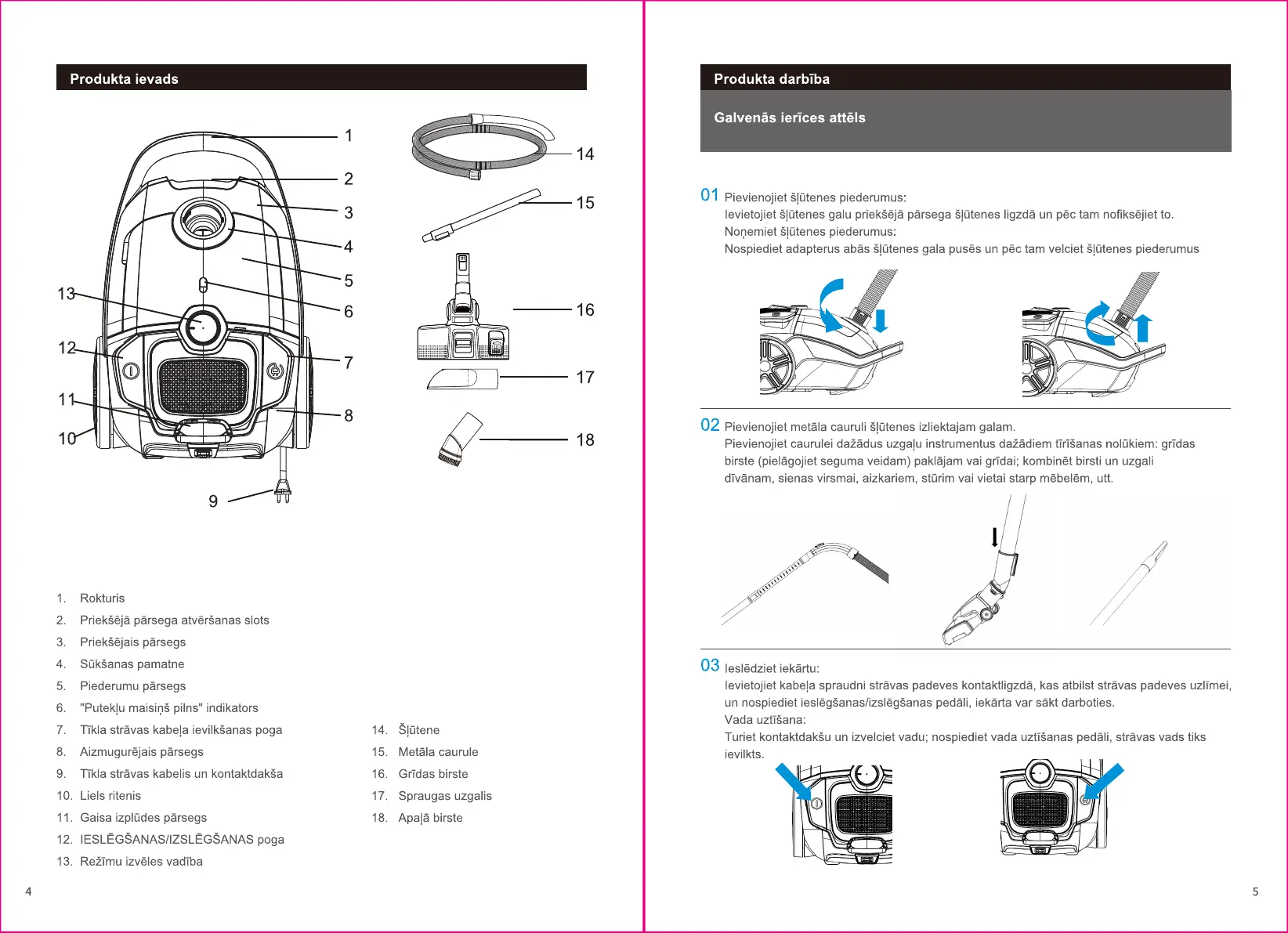 Produkta ievads

1
2
3
4
5
6
7
8
9
10
11
12
13
14
15
16
17
18

1. Rokturis
2. Priekšējā pārsega atvēršanas slots
3. Priekšējais pārsegs
4. Sūkšanas pamatne
5. Piederumu pārsegs
6. "Putekļu maisiņš pilns" indikators
7. Tīkla strāvas kabeļa ievilkšanas poga
8. Aizmugurējais pārsegs
9. Tīkla strāvas kabelis un kontaktdakša
10. Liels ritenis
11. Gaisa izplūdes pārsegs
12. IESLĒGŠANAS/IZSLĒGŠANAS poga
13. Režīmu izvēles vadība

14. Šļūtene
15. Metāla caurule
16. Grīdas birste
17. Spraugas uzgalis
18. Apaļā birste

4

Produkta darbība

Galvenās ierīces attēls

01 Pievienojiet šļūtenes piederumus:
Ievietojiet šļūtenes galu priekšējā pārsega šļūtenes ligzdā un pēc tam nofiksējiet to.
Noņemiet šļūtenes piederumus:
Nospiediet adapterus abās šļūtenes gala pusēs un pēc tam velciet šļūtenes piederumus

02 Pievienojiet metāla cauruli šļūtenes izliektajam galam.
Pievienojiet caurulei dažādus uzgaļu instrumentus dažādiem tīrīšanas nolūkiem: grīdas birste (pielāgojiet seguma veidam) paklājam vai grīdai; kombinēt birsti un uzgali dīvānam, sienas virsmai, aizkariem, stūrim vai vietai starp mēbelēm, utt.

03 Ieslēdziet iekārtu:
Ievietojiet kabeļa spraudni strāvas padeves kontaktligzdā, kas atbilst strāvas padeves uzlīmei, un nospiediet ieslēgšanas/izslēgšanas pedāli, iekārta var sākt darboties.
Vada uztīšana:
Turiet kontaktdakšu un izvelciet vadu; nospiediet vada uztīšanas pedāli, strāvas vads tiks ievilkts.

5