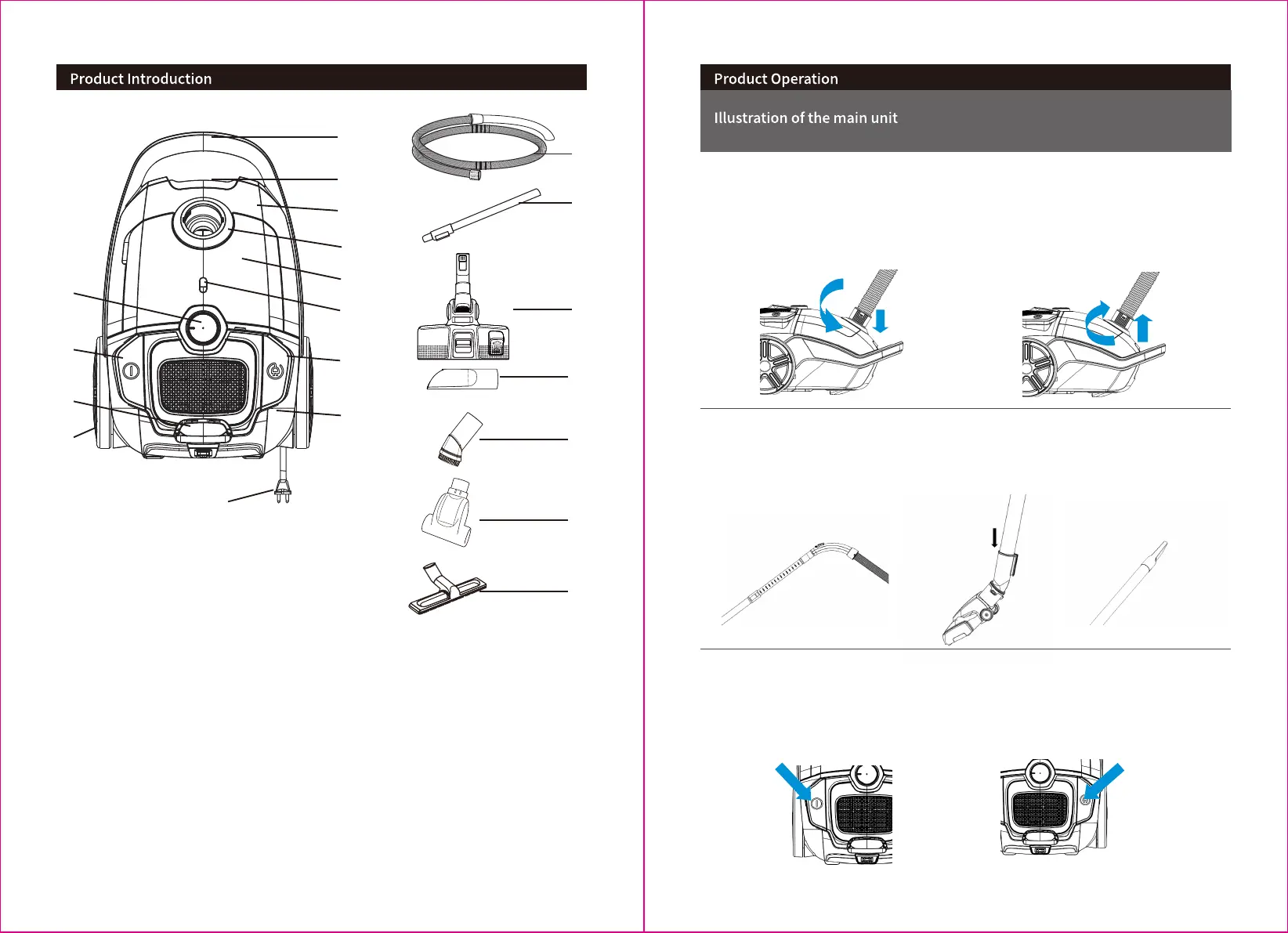 Product Introduction

Product Operation

Illustration of the main unit