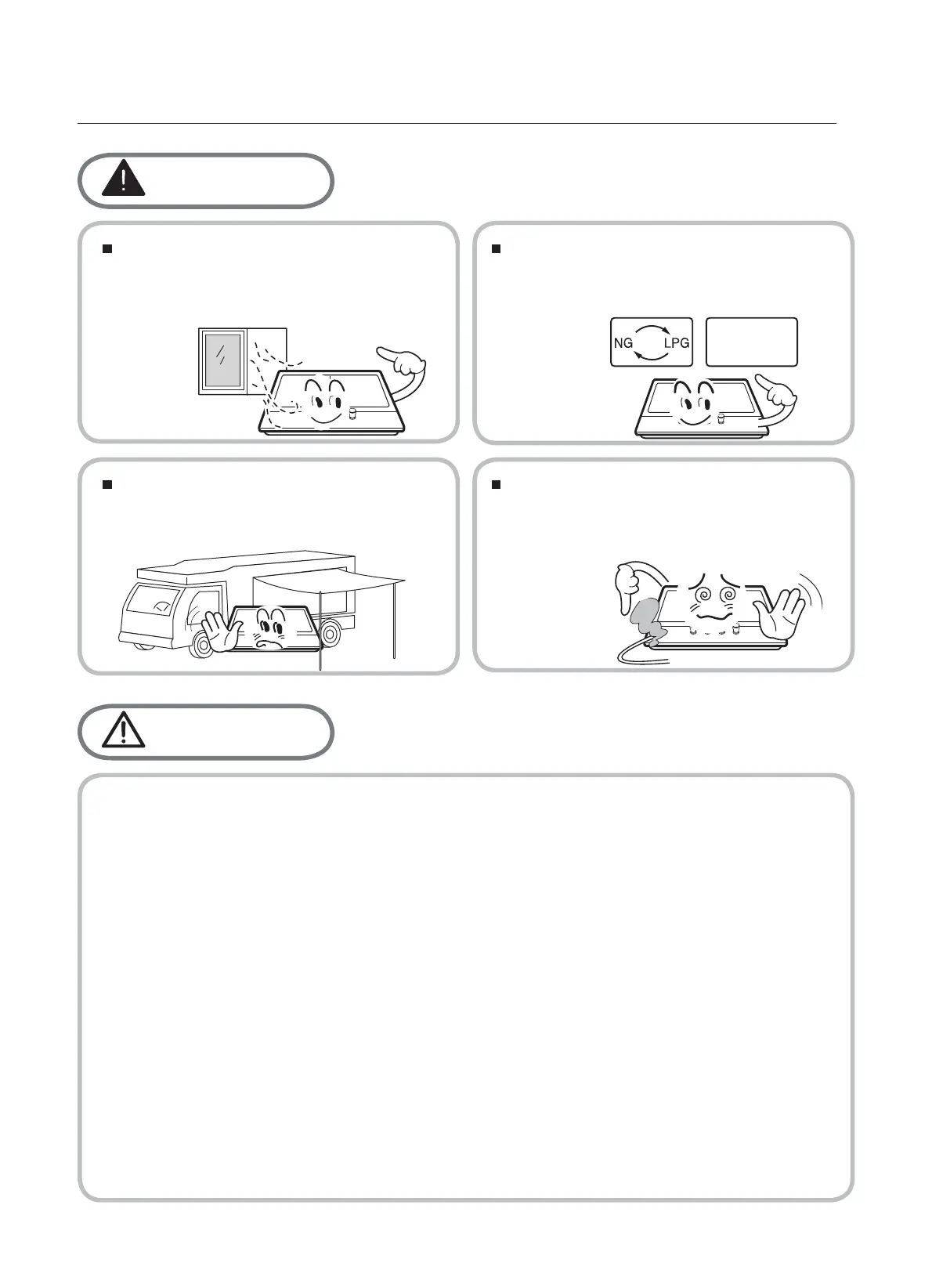 NG LPG