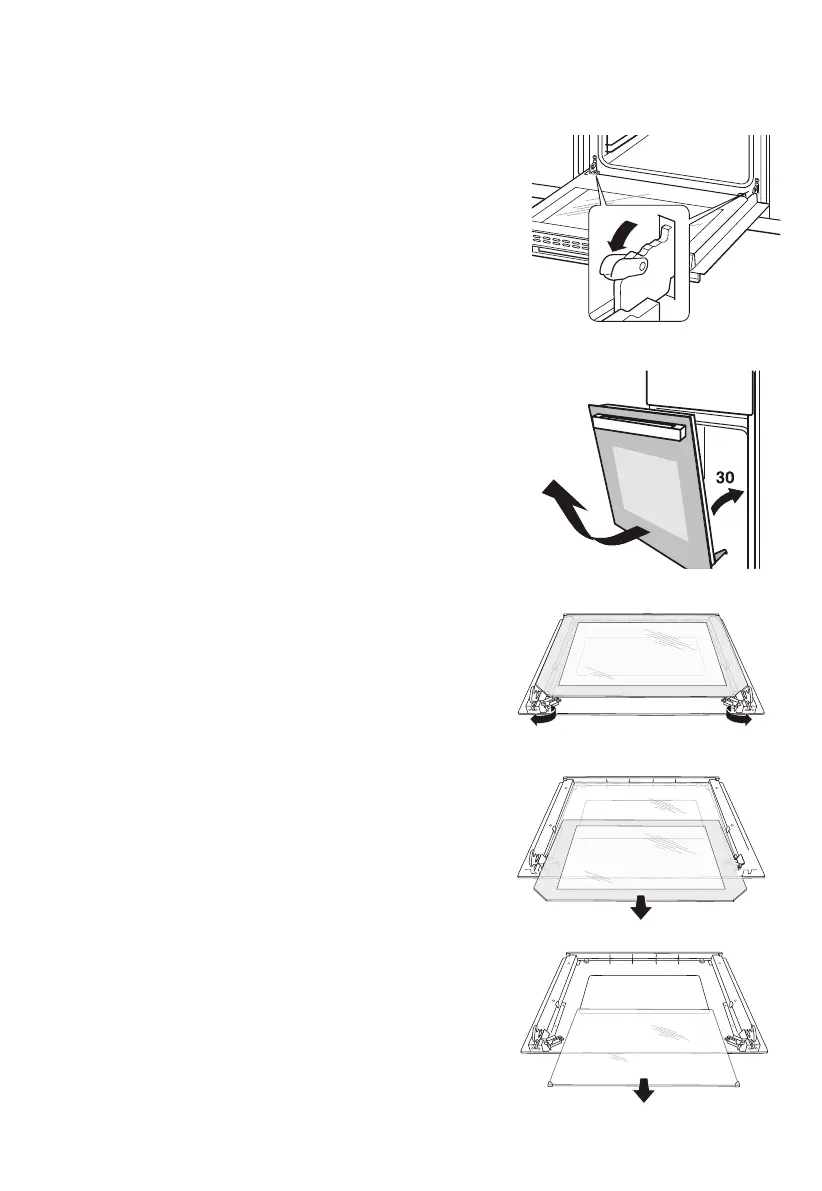 30