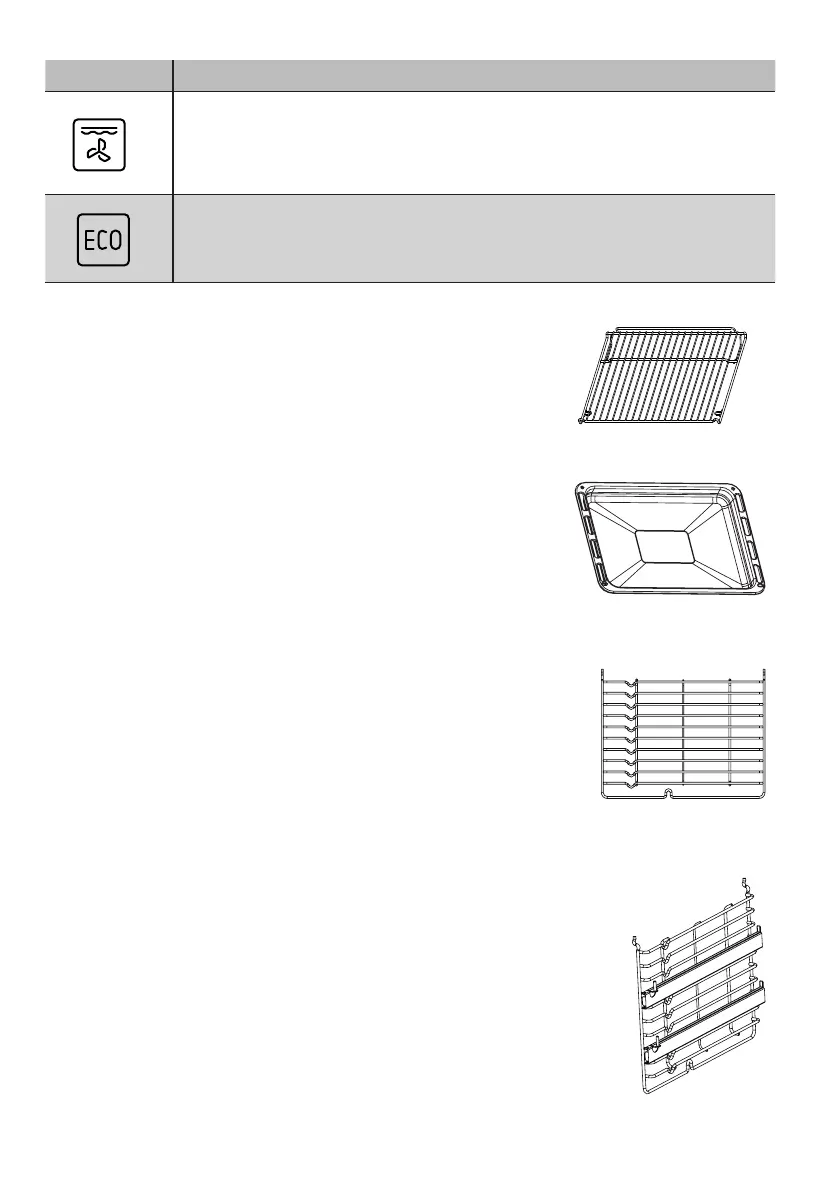 ECO