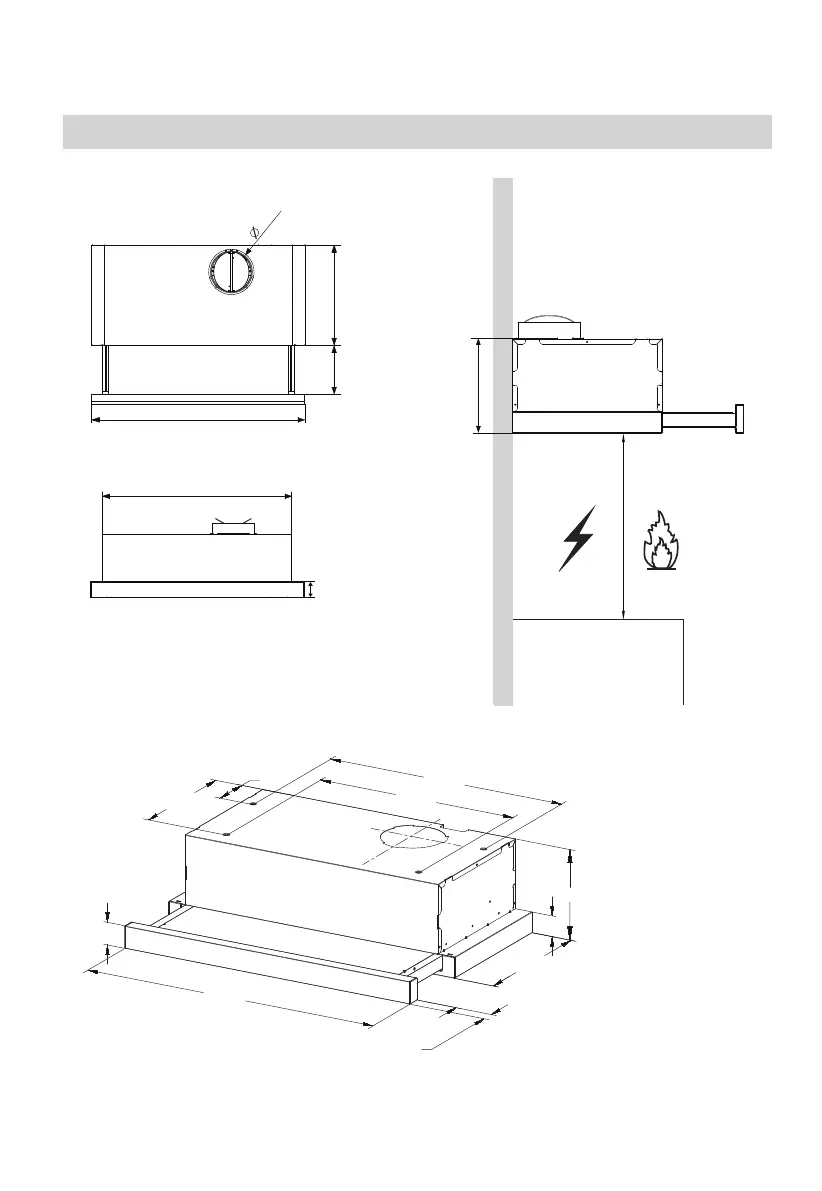 $\phi$