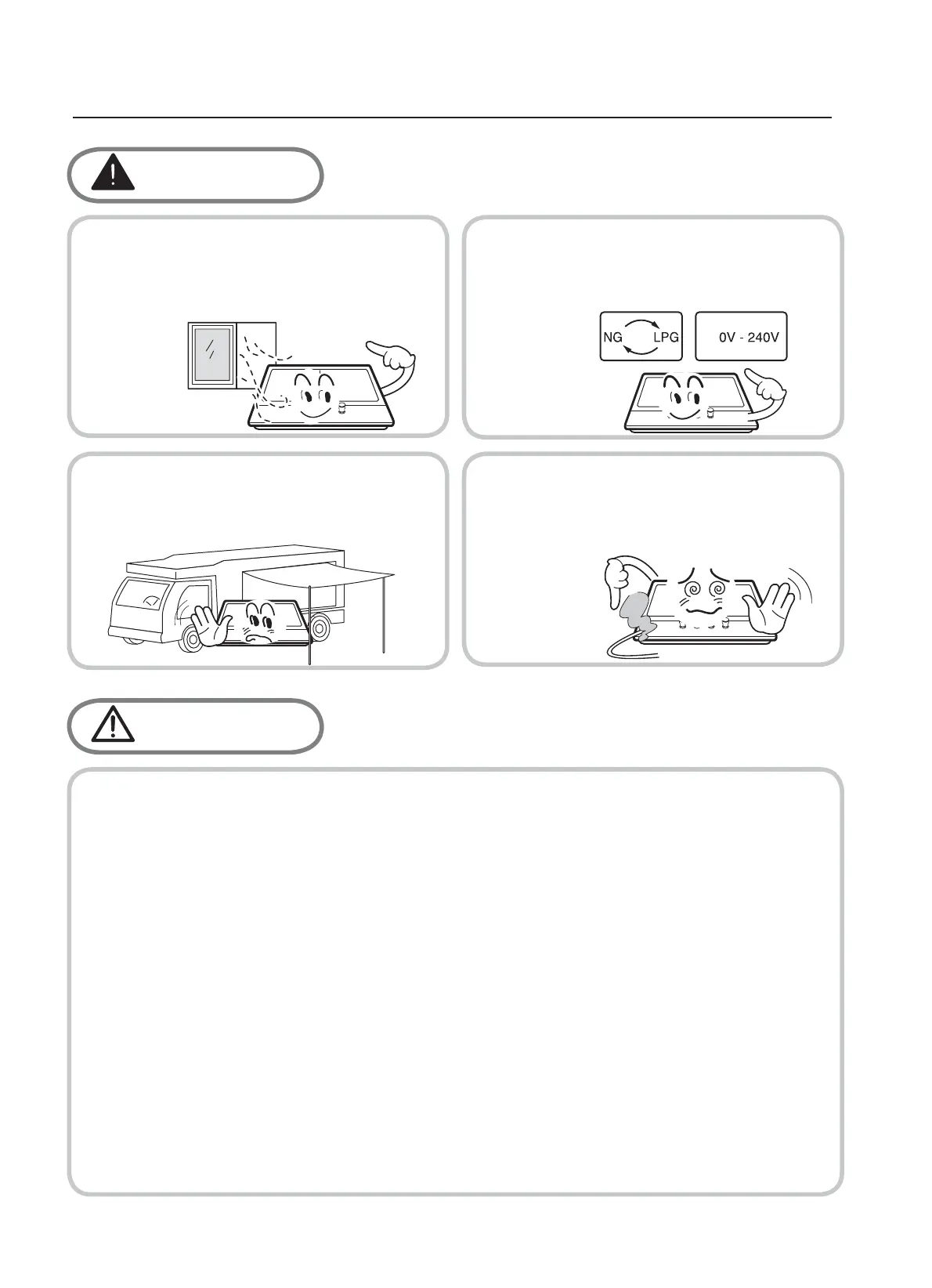 NG LPG

0V - 240V