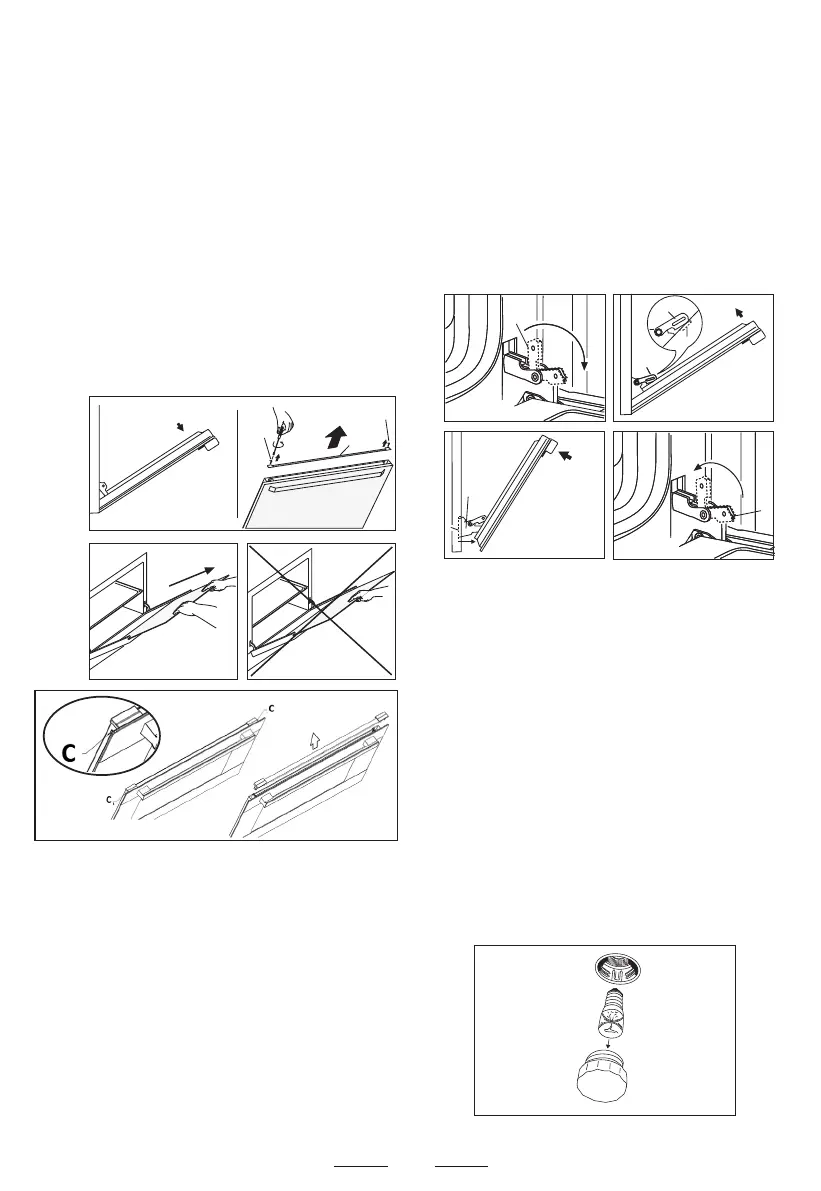 C

C

C