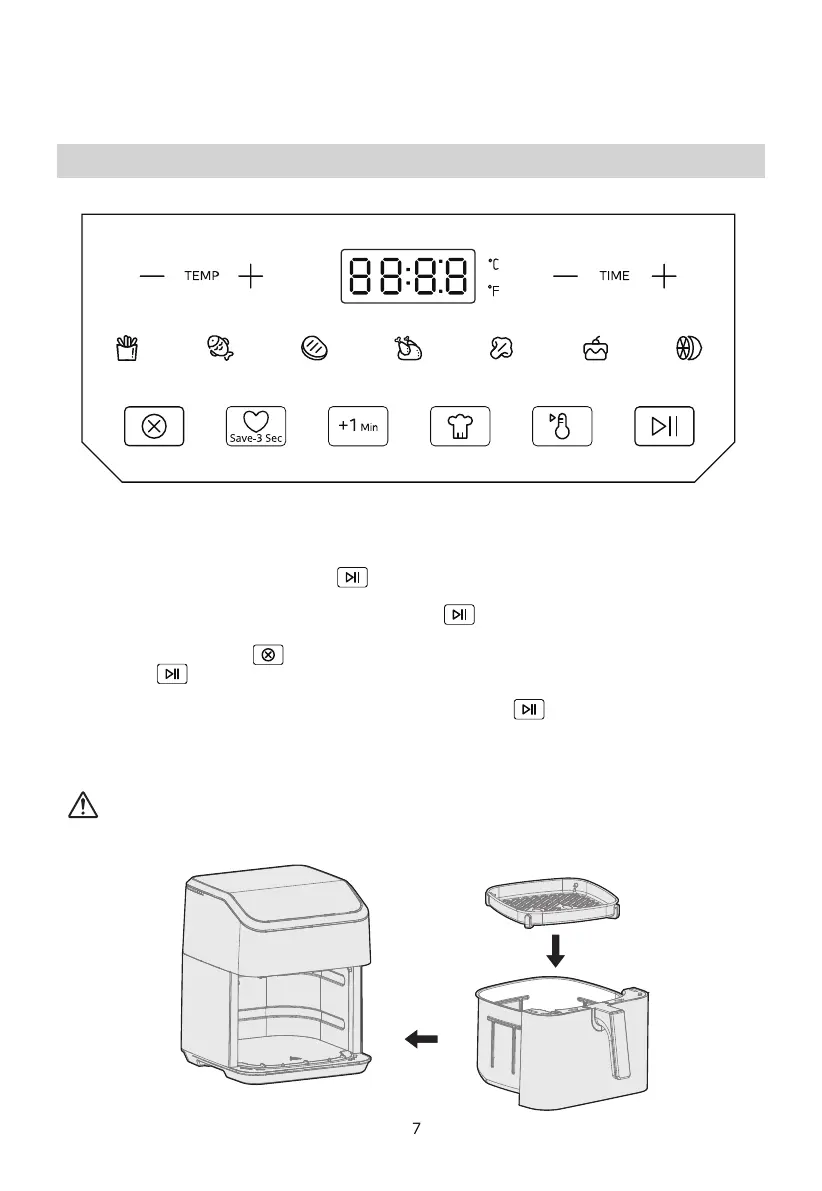 TEMP

88:88

°C

°F

TIME

Save-3 Sec

+1 Min

7