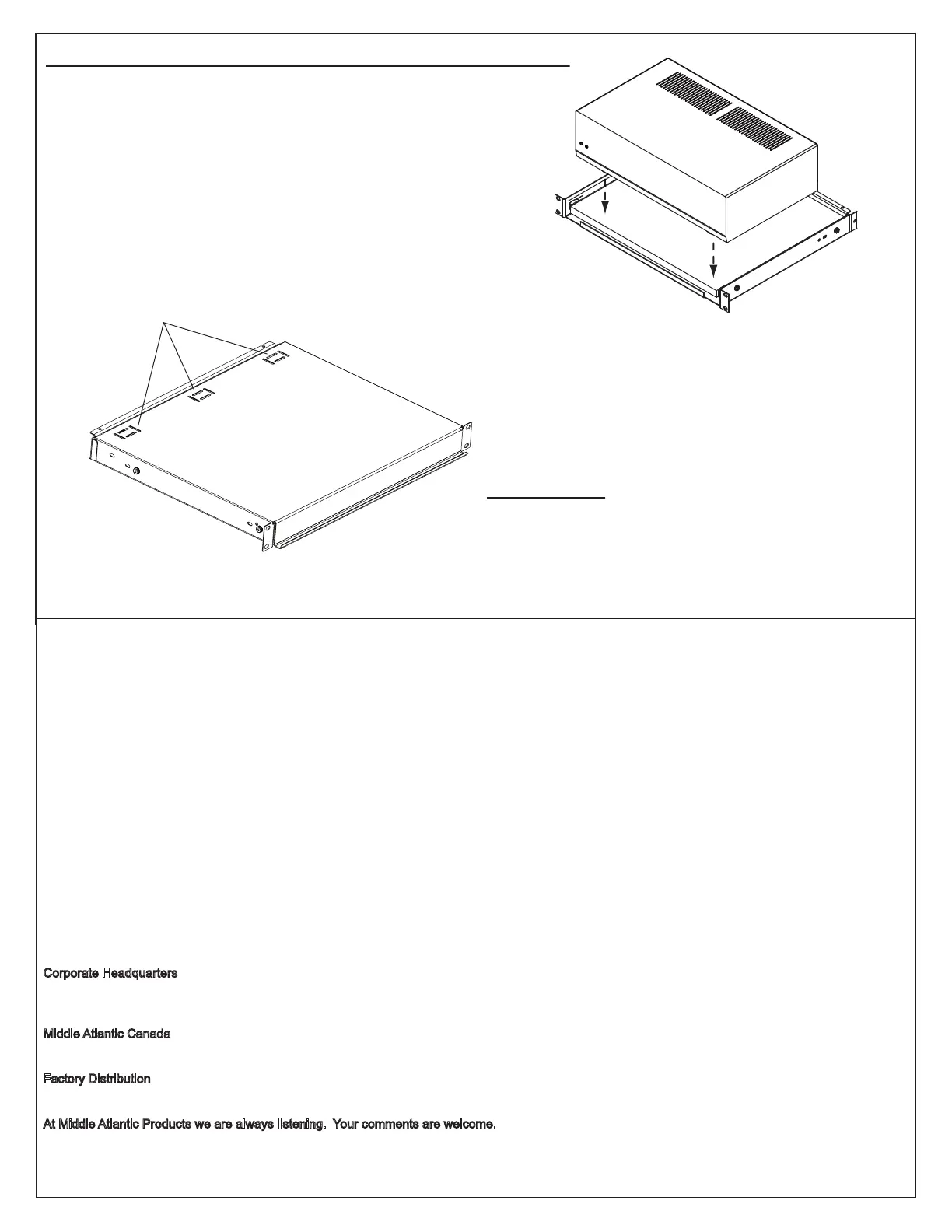 Corporate Headquarters

Middle Atlantic Canada

Factory Distribution

At Middle Atlantic Products we are always listening. Your comments are welcome.