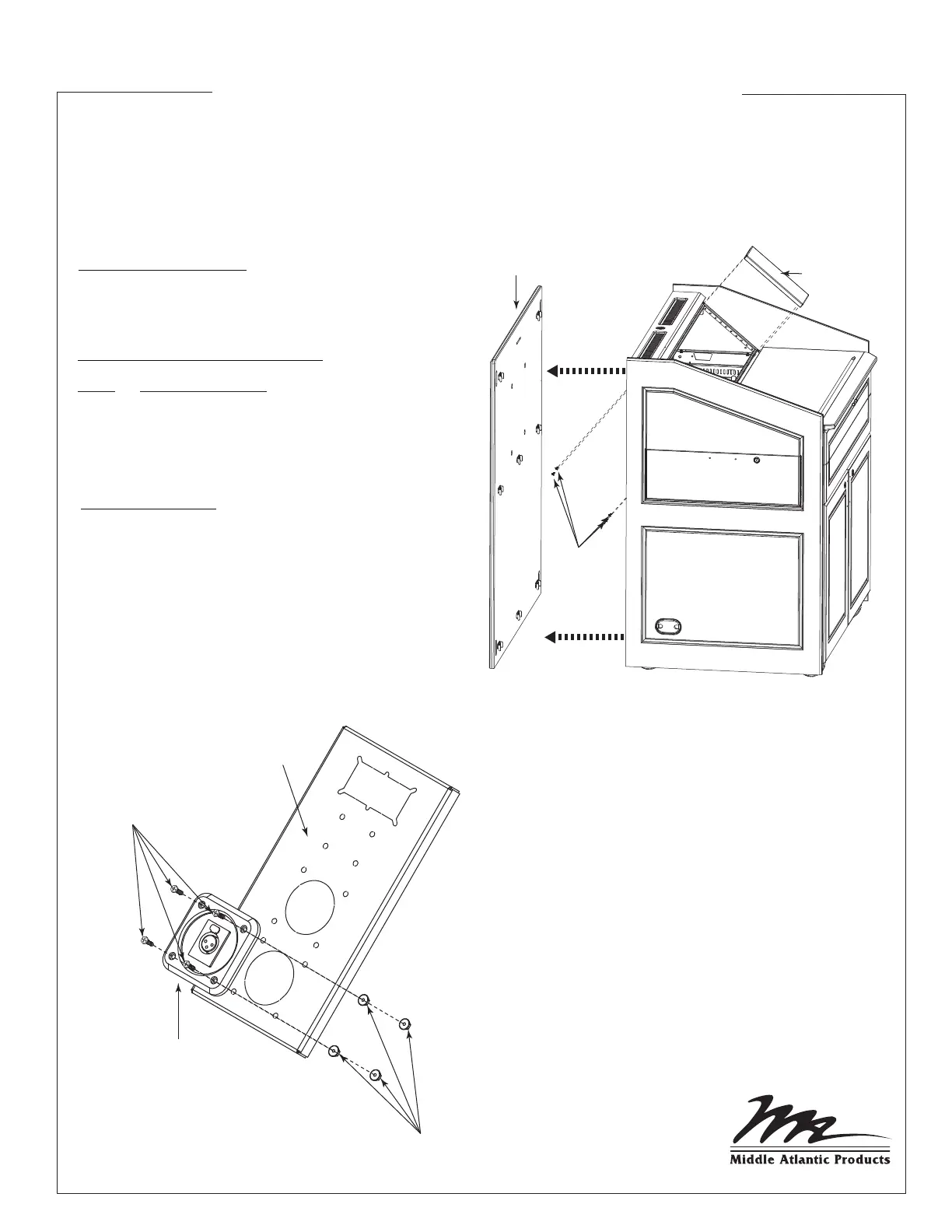 Middle Atlantic Products