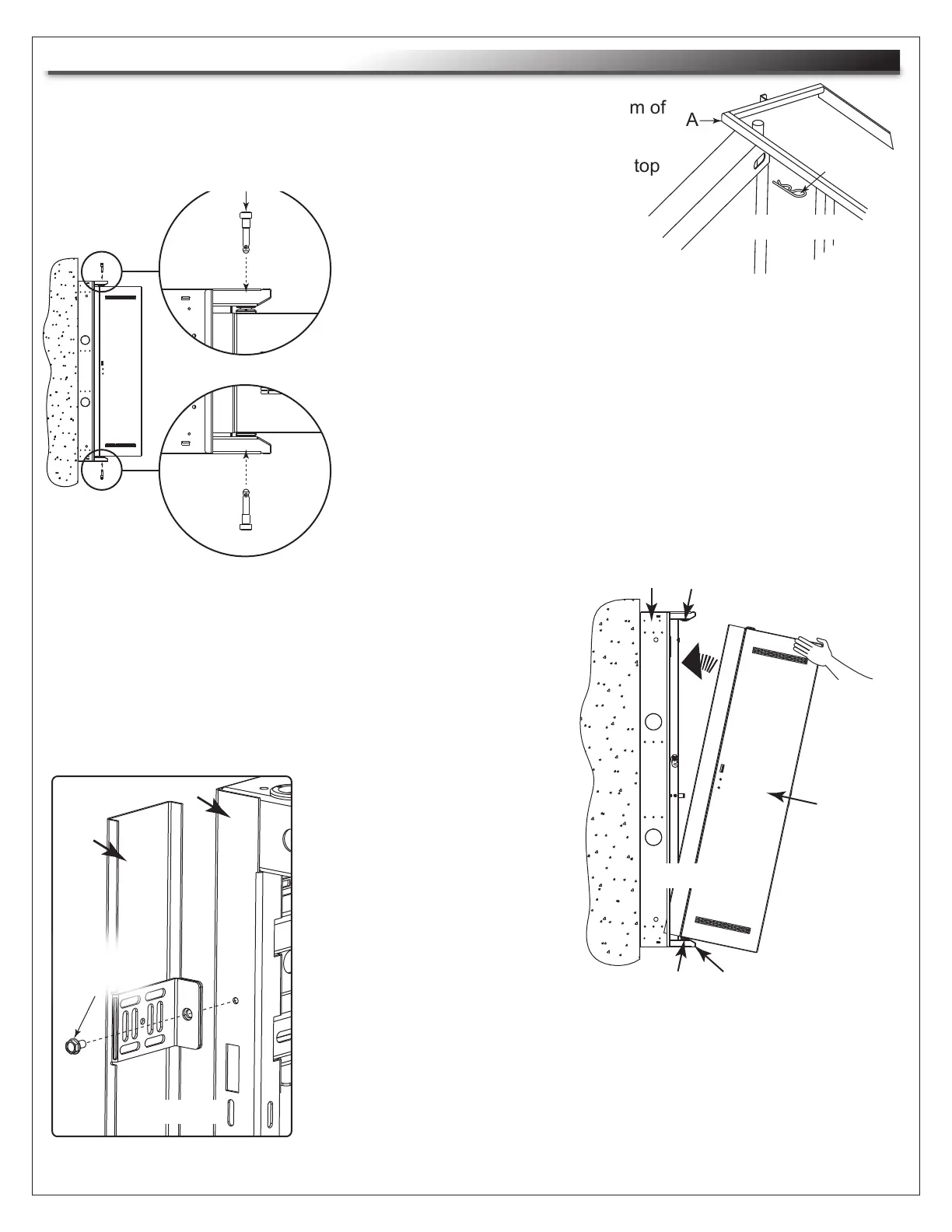 m of
A
top