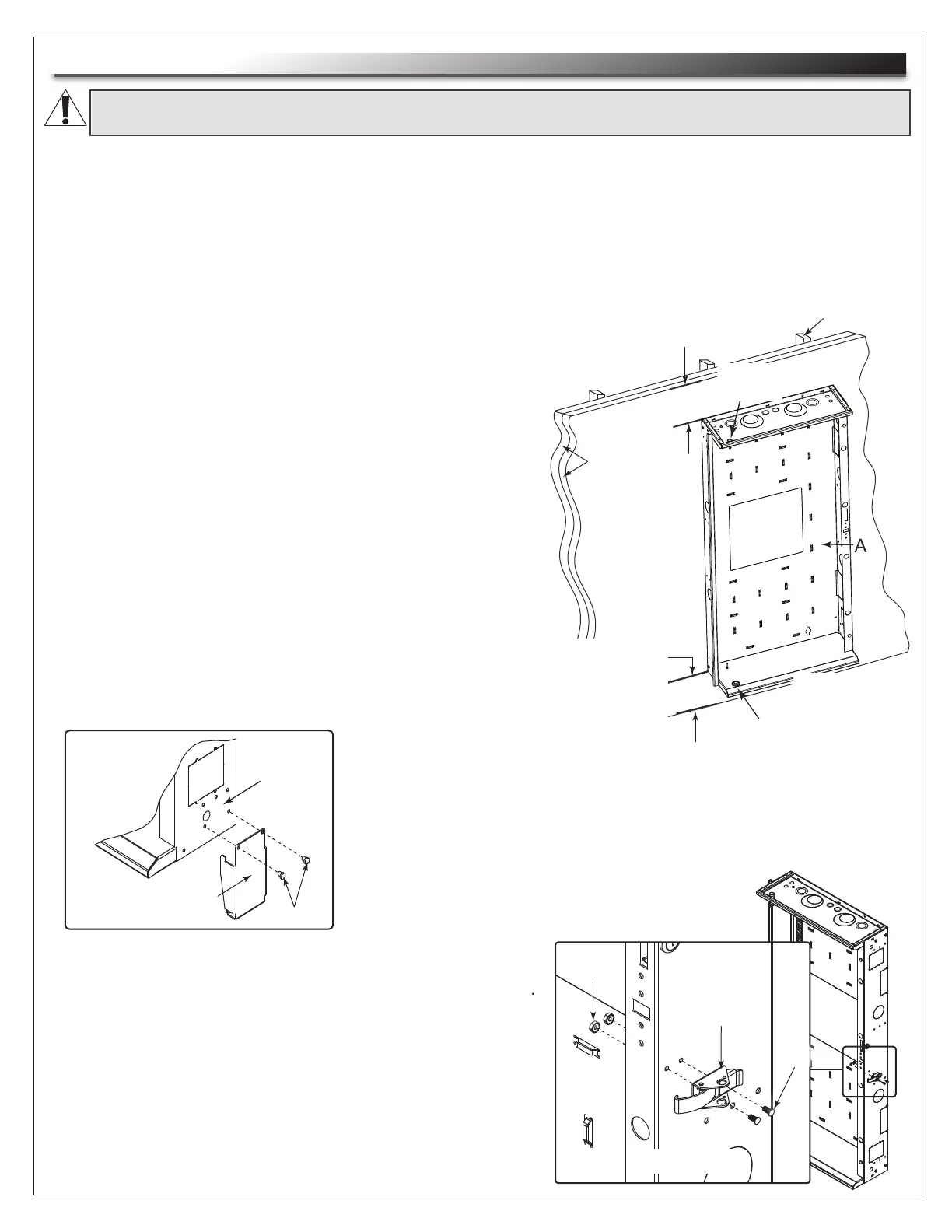 A