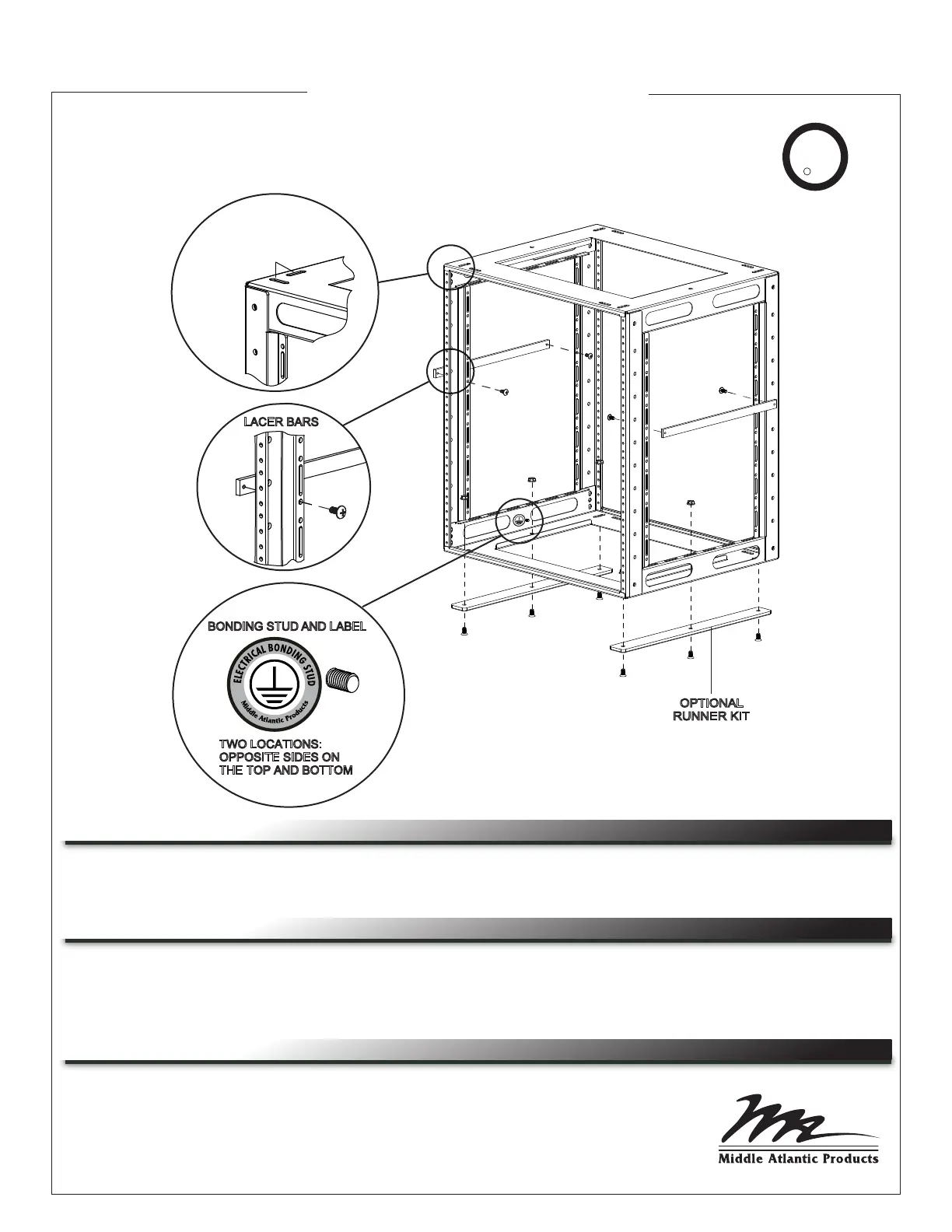 LACER BARS

BONDING STUD AND LABEL

ELECTRICAL BONDING STUD

Middle Atlantic Products

TWO LOCATIONS: OPPOSITE SIDES ON THE TOP AND BOTTOM

OPTIONAL RUNNER KIT

Middle Atlantic Products