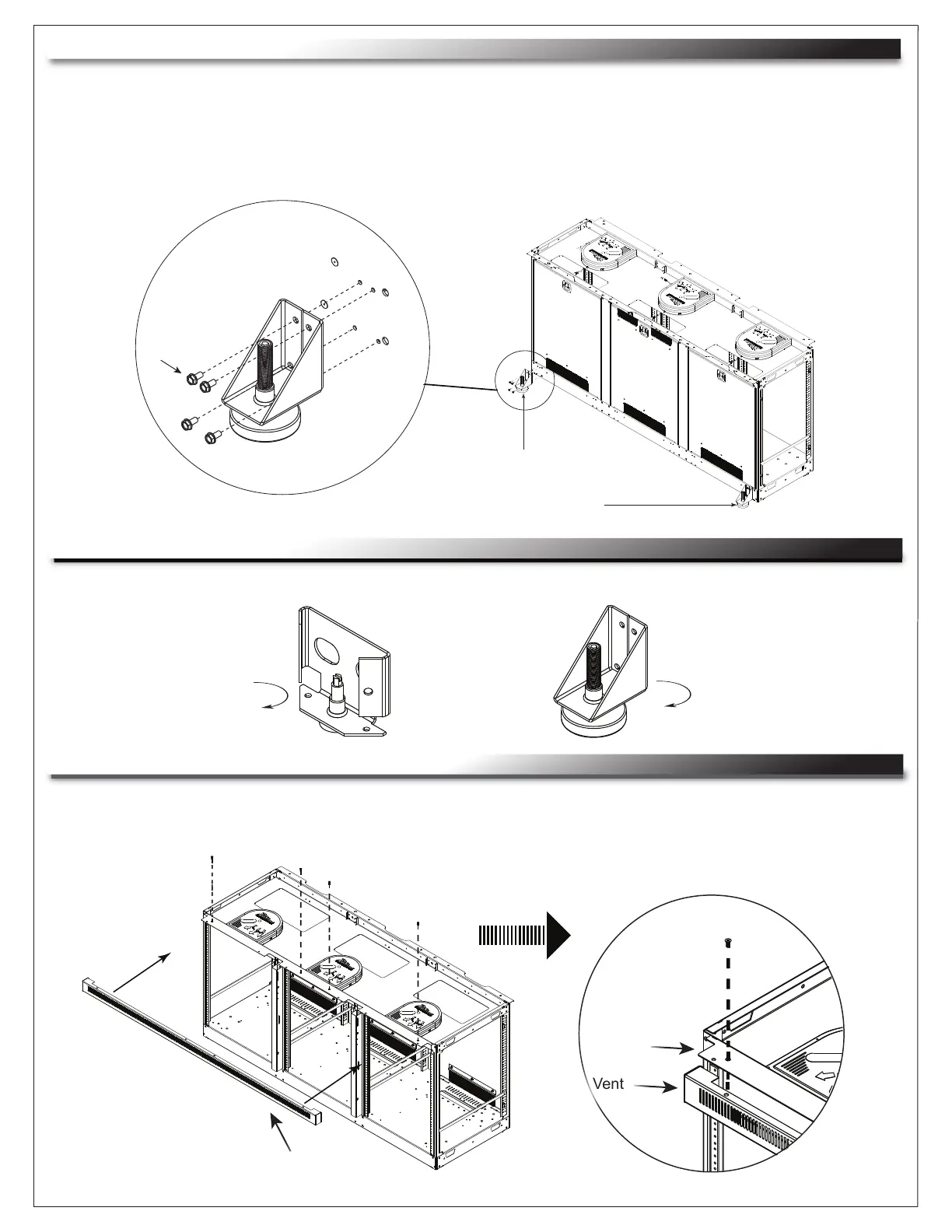 Vent