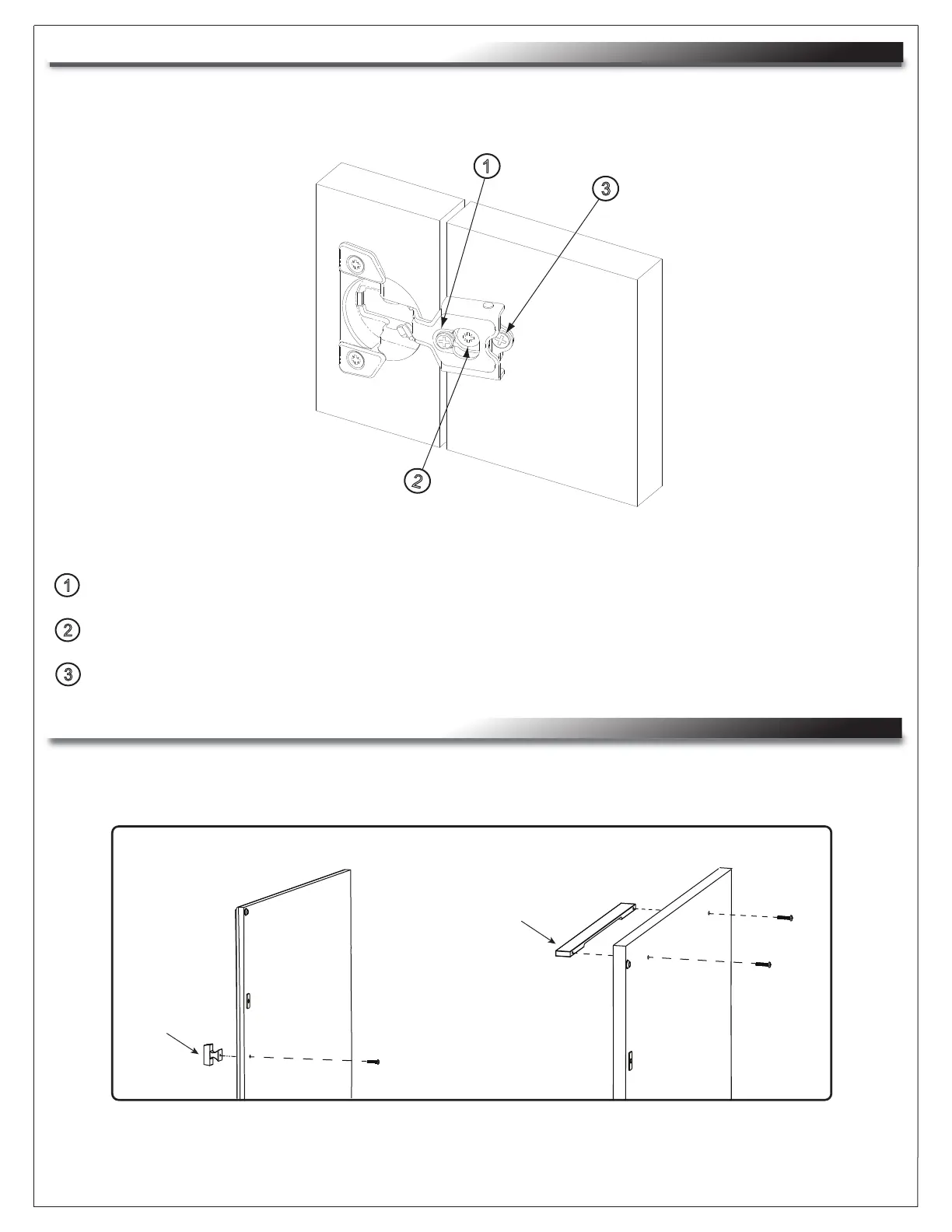 1

3

2

1

2

3