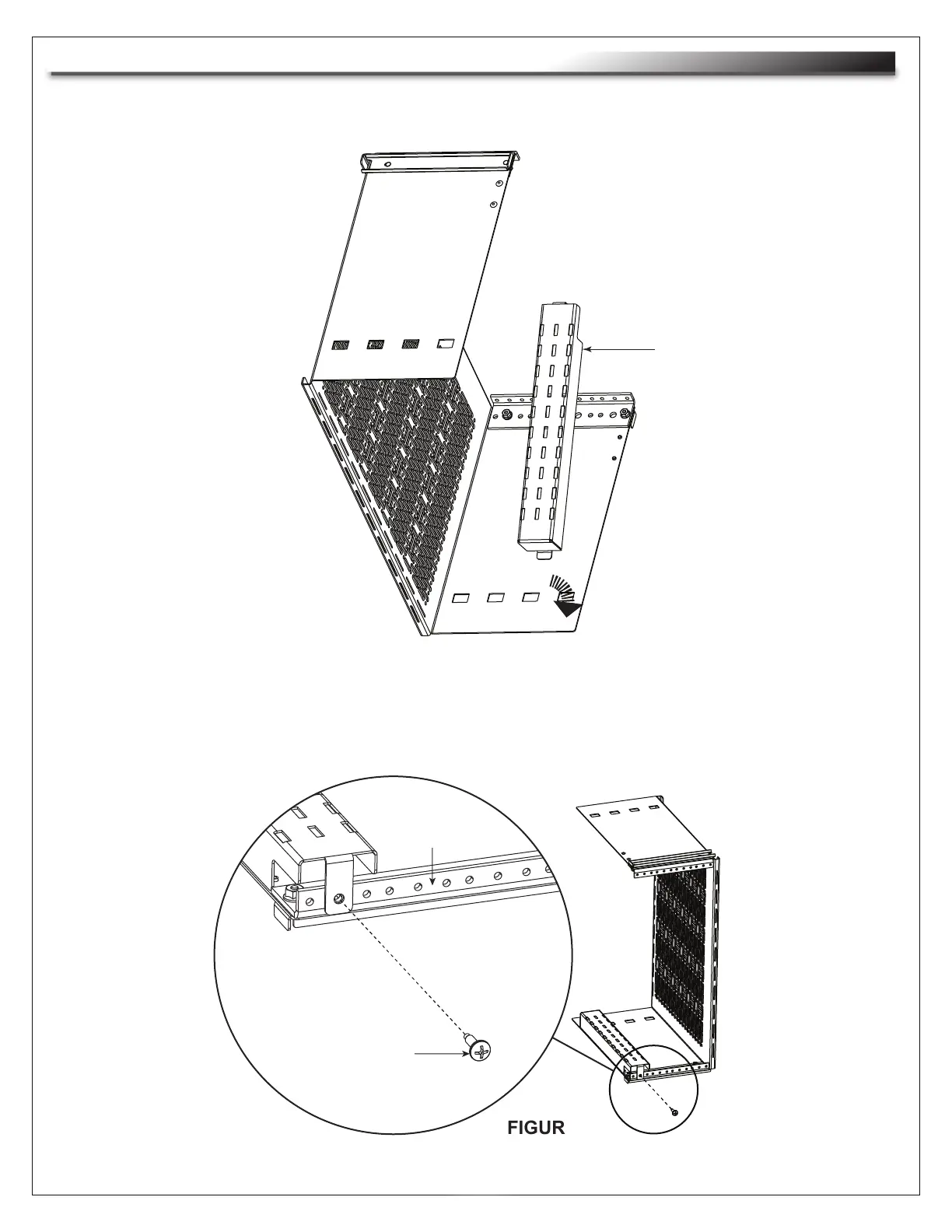 FIGUR