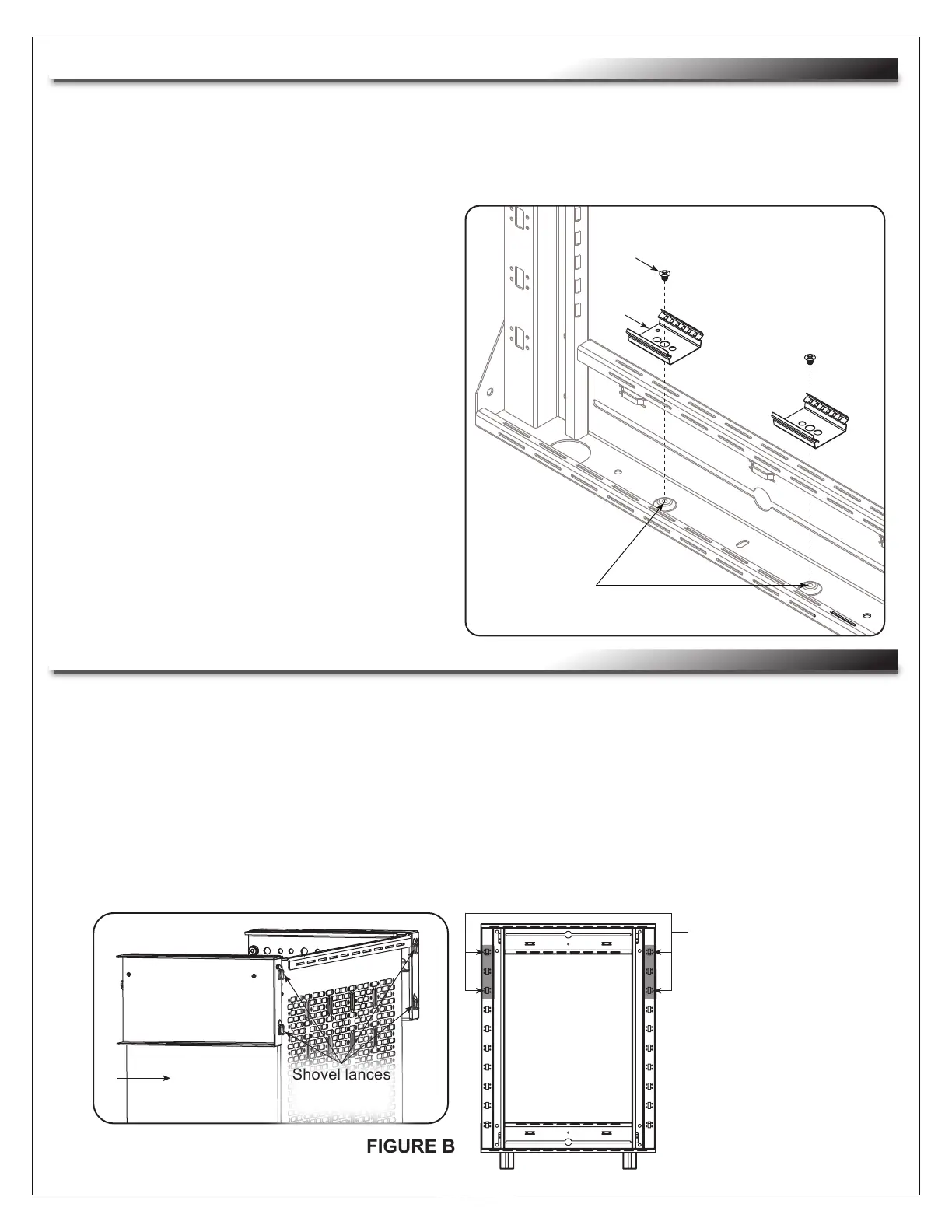 Shovel lances

FIGURE B