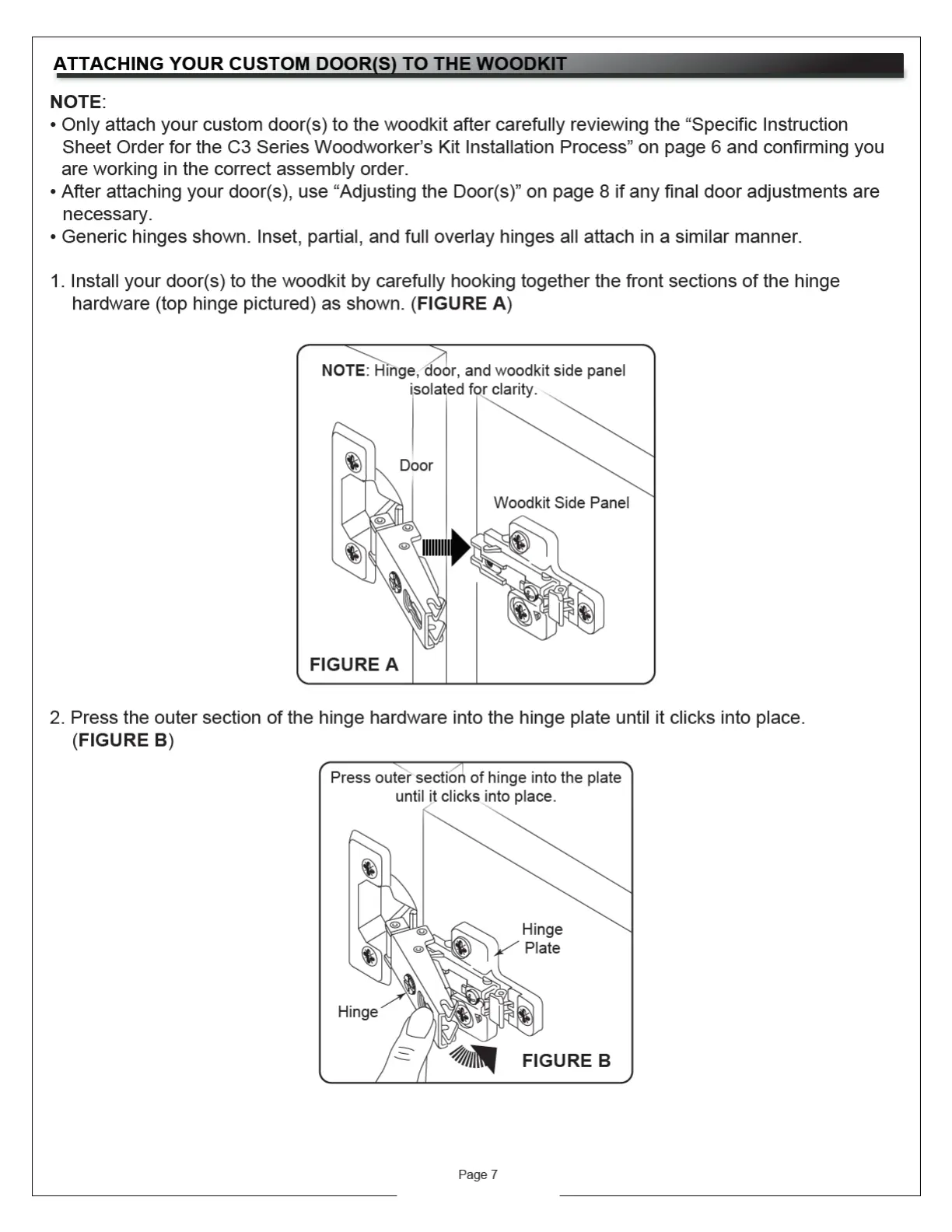 ATTACHING YOUR CUSTOM DOOR(S) TO THE WOODKIT

NOTE:
• Only attach your custom door(s) to the woodkit after carefully reviewing the “Specific Instruction Sheet Order for the C3 Series Woodworker’s Kit Installation Process” on page 6 and confirming you are working in the correct assembly order.
• After attaching your door(s), use “Adjusting the Door(s)” on page 8 if any final door adjustments are necessary.
• Generic hinges shown. Inset, partial, and full overlay hinges all attach in a similar manner.

1. Install your door(s) to the woodkit by carefully hooking together the front sections of the hinge hardware (top hinge pictured) as shown. (FIGURE A)

NOTE: Hinge, door, and woodkit side panel isolated for clarity.

Door

Woodkit Side Panel

FIGURE A

2. Press the outer section of the hinge hardware into the hinge plate until it clicks into place. (FIGURE B)

Press outer section of hinge into the plate until it clicks into place.

Hinge Plate

Hinge

FIGURE B

Page 7