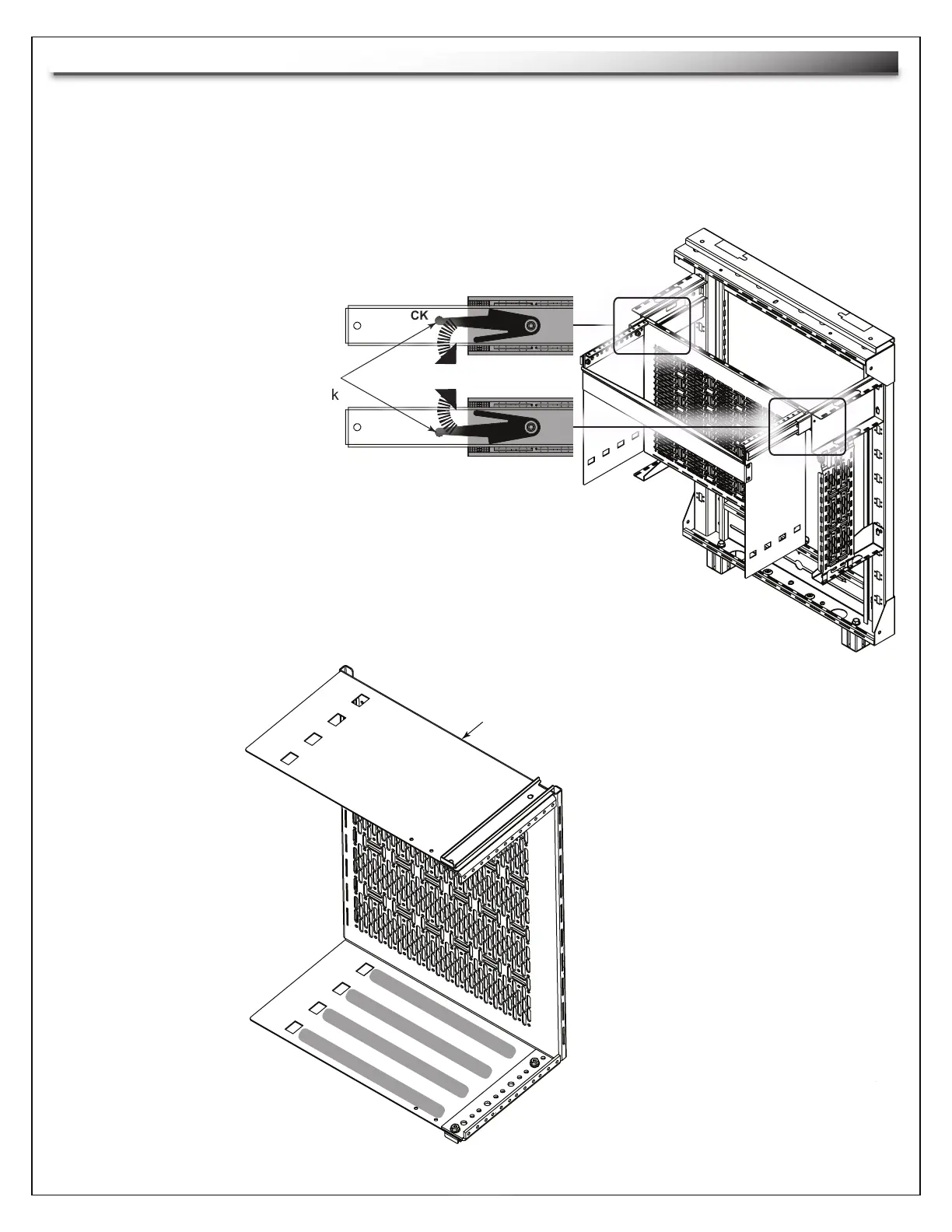 CK

k