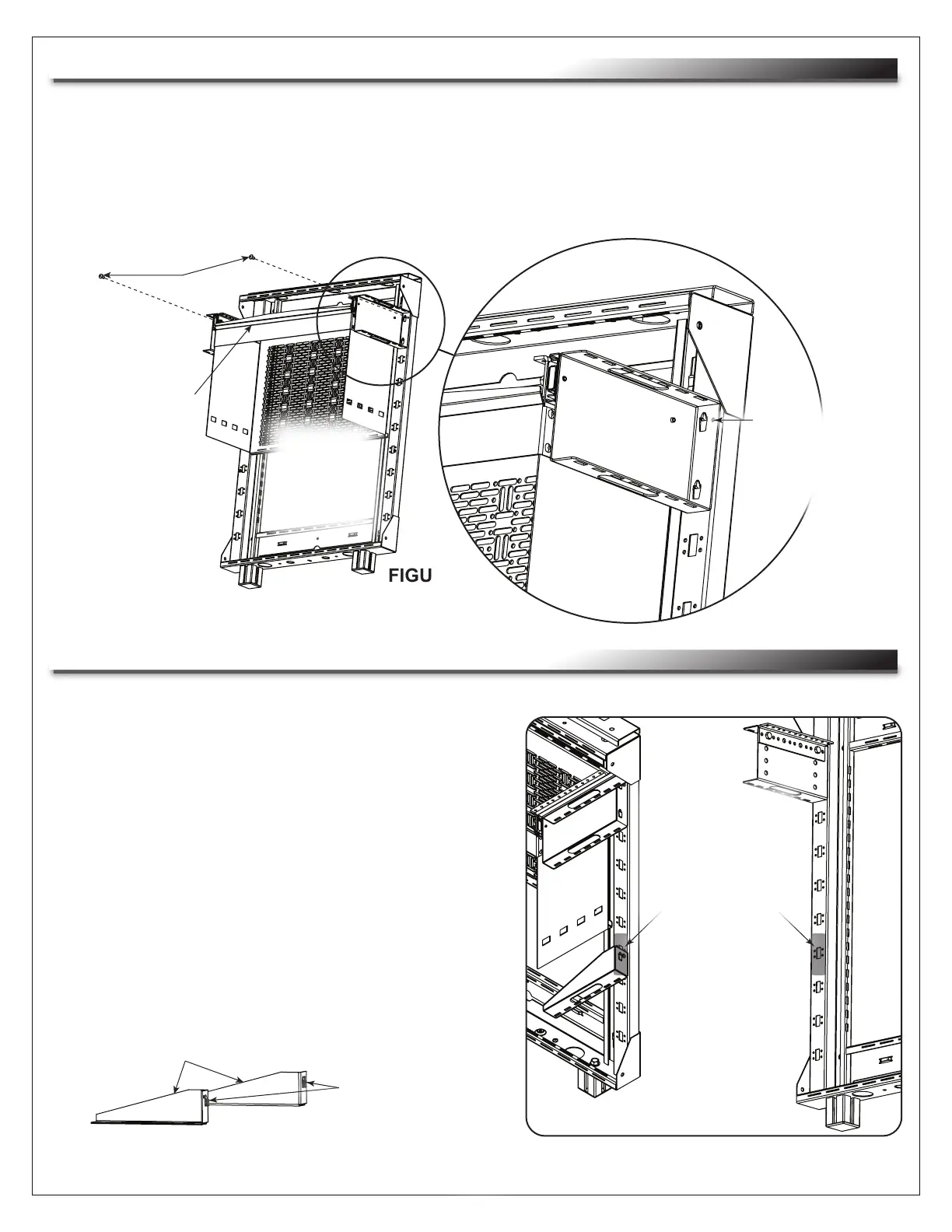 FIGU