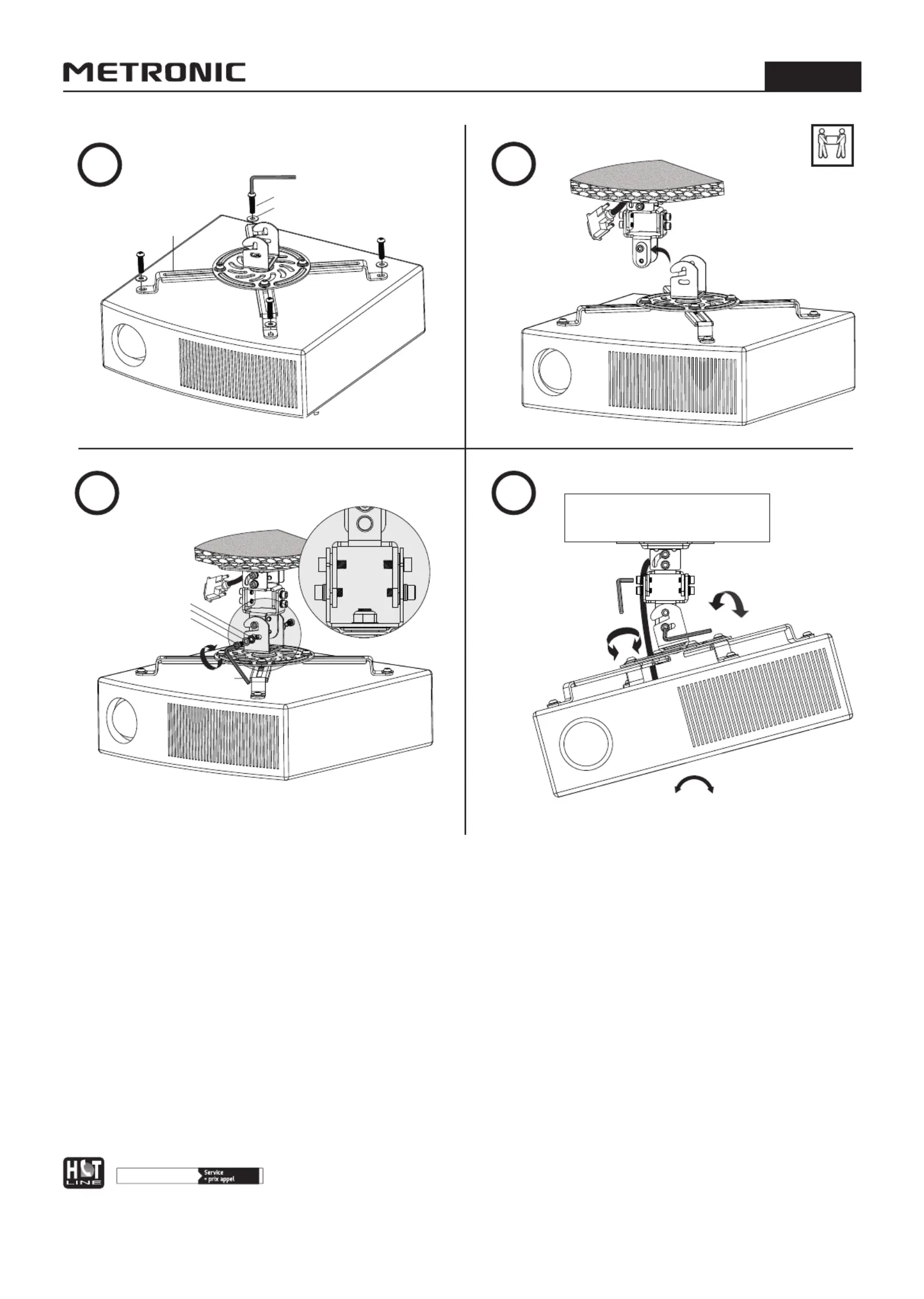 METRONIC

HOT LINE

Service
+ prix appel