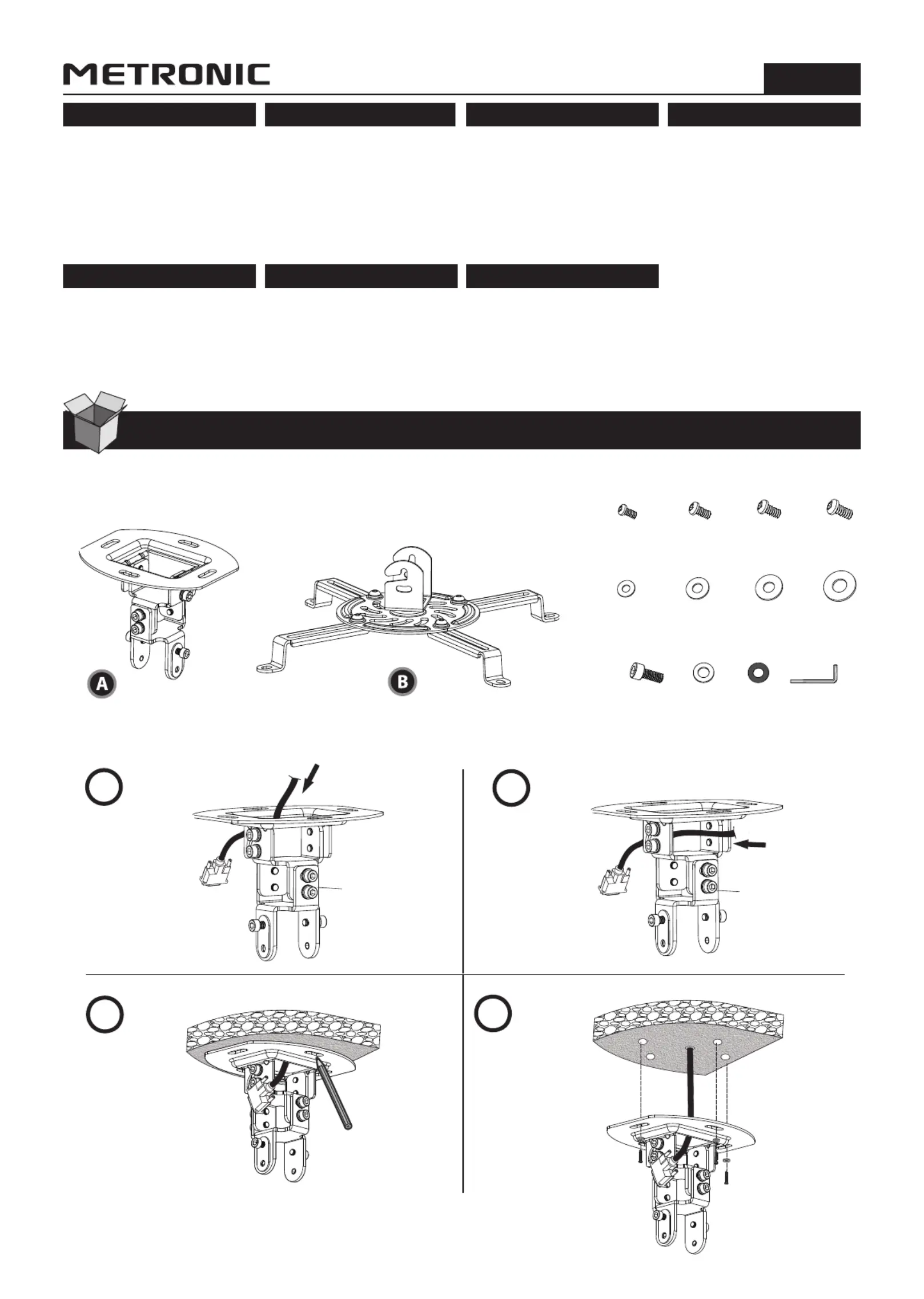 METRONIC

A

B