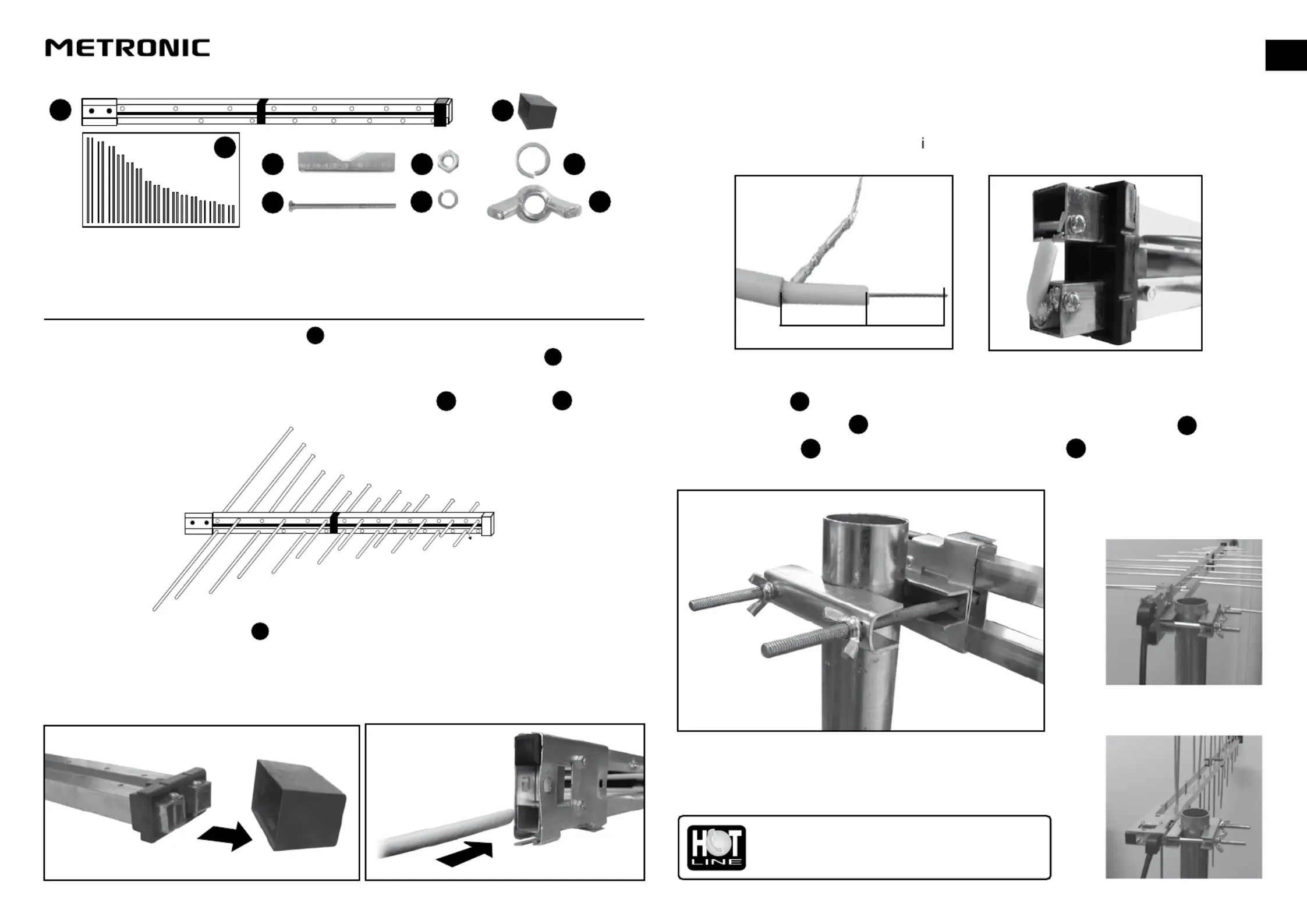 METRONIC

i

HOT LINE