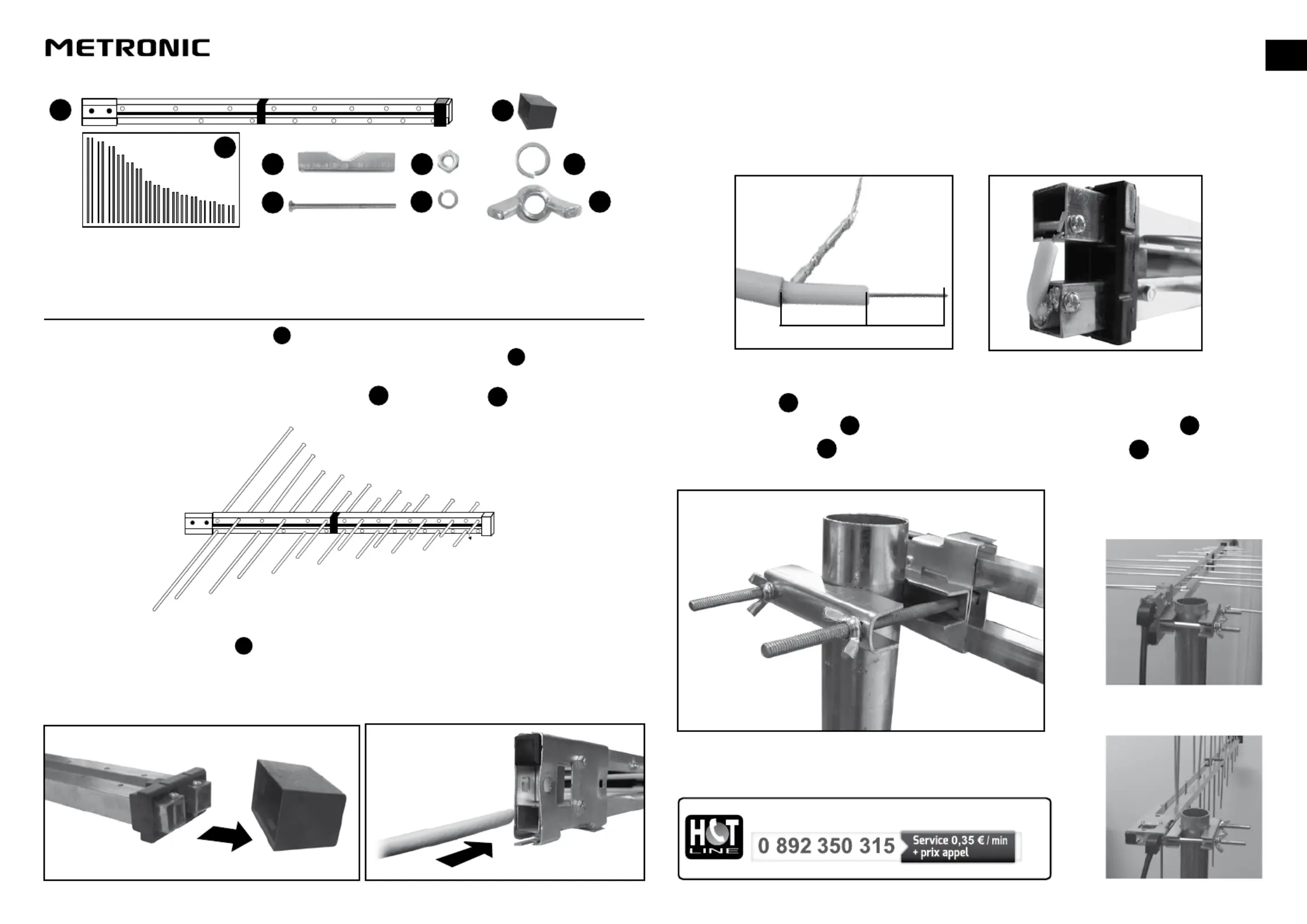 METRONIC

HOT LINE
0 892 350 315
Service 0,35 € / min
+ prix appel