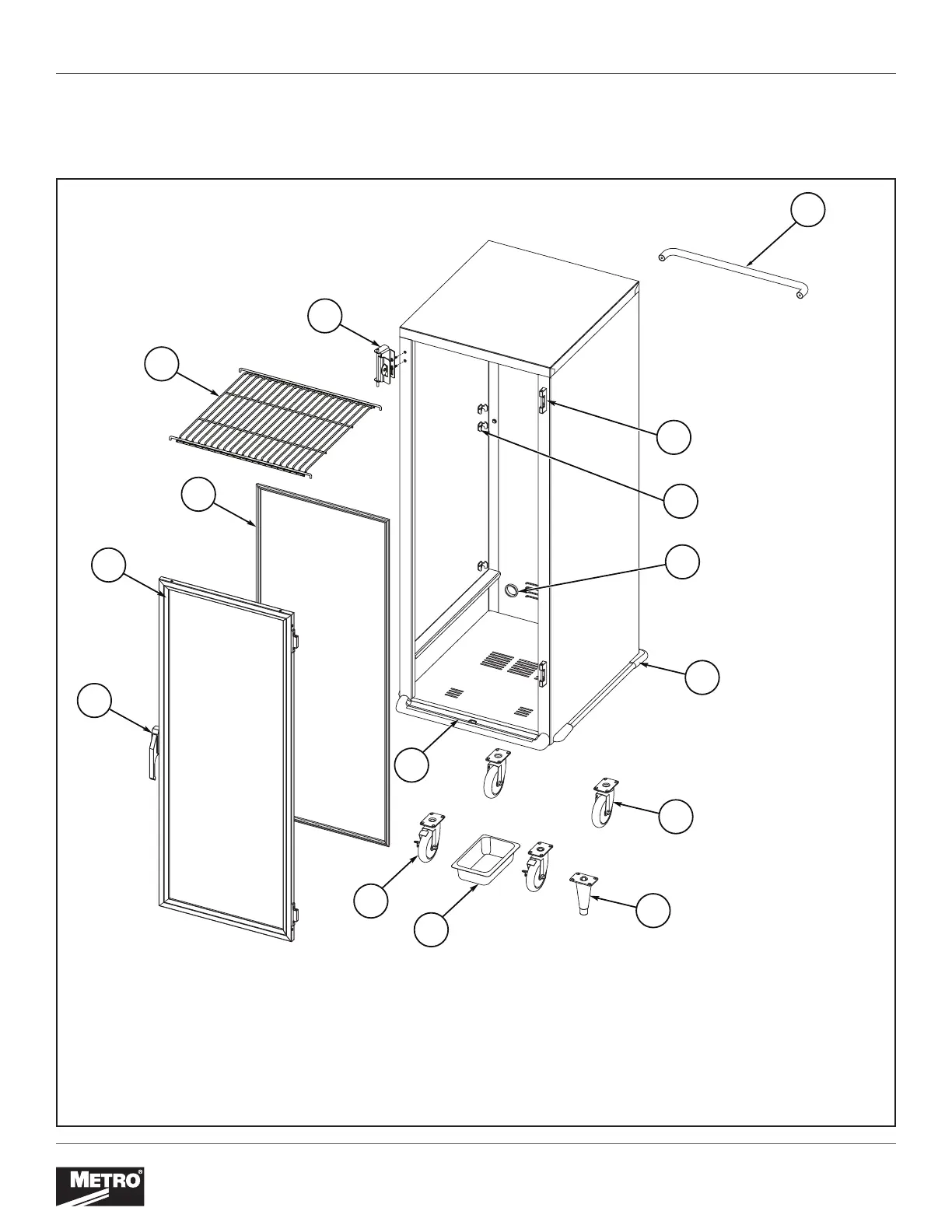 METRO®