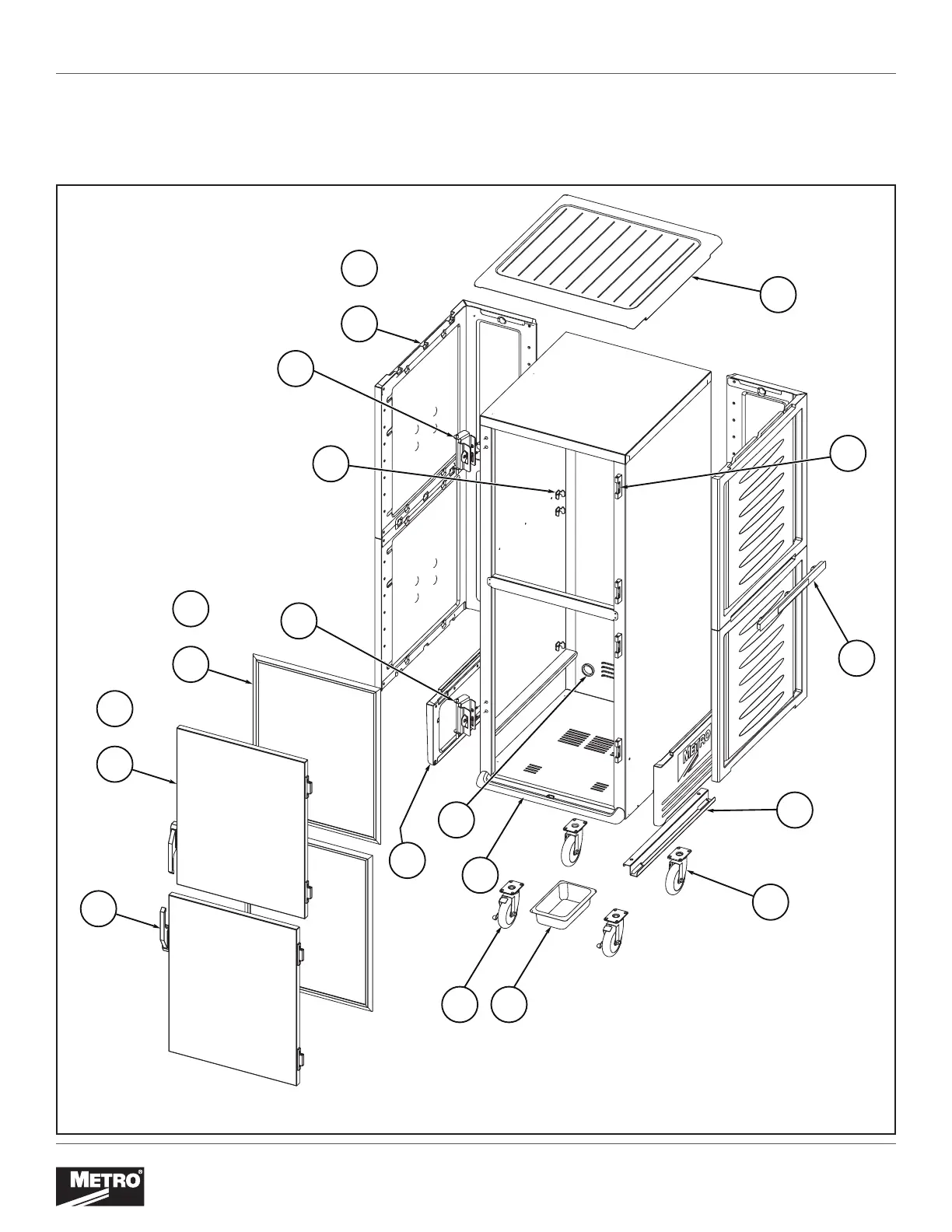 METRO

METRO®