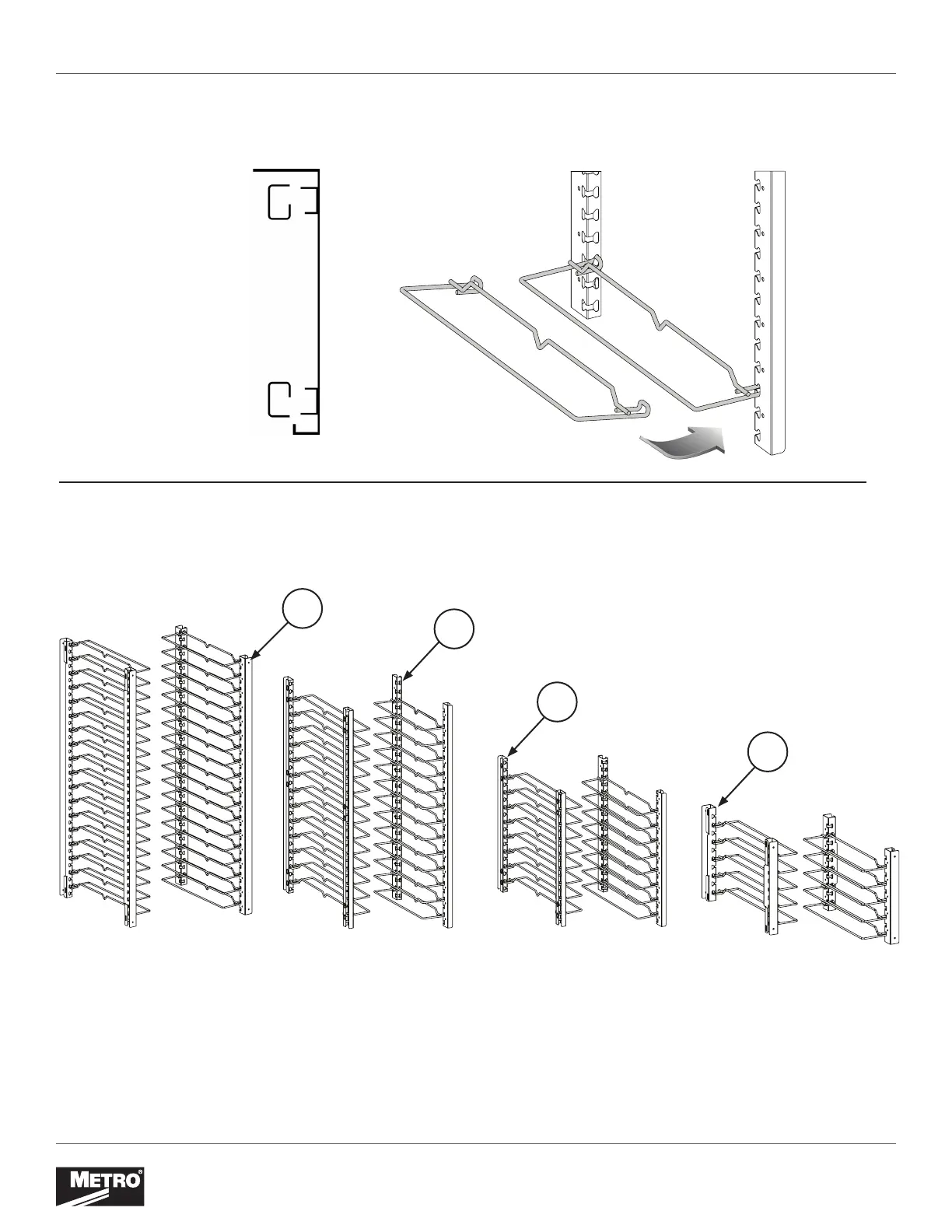 METRO®