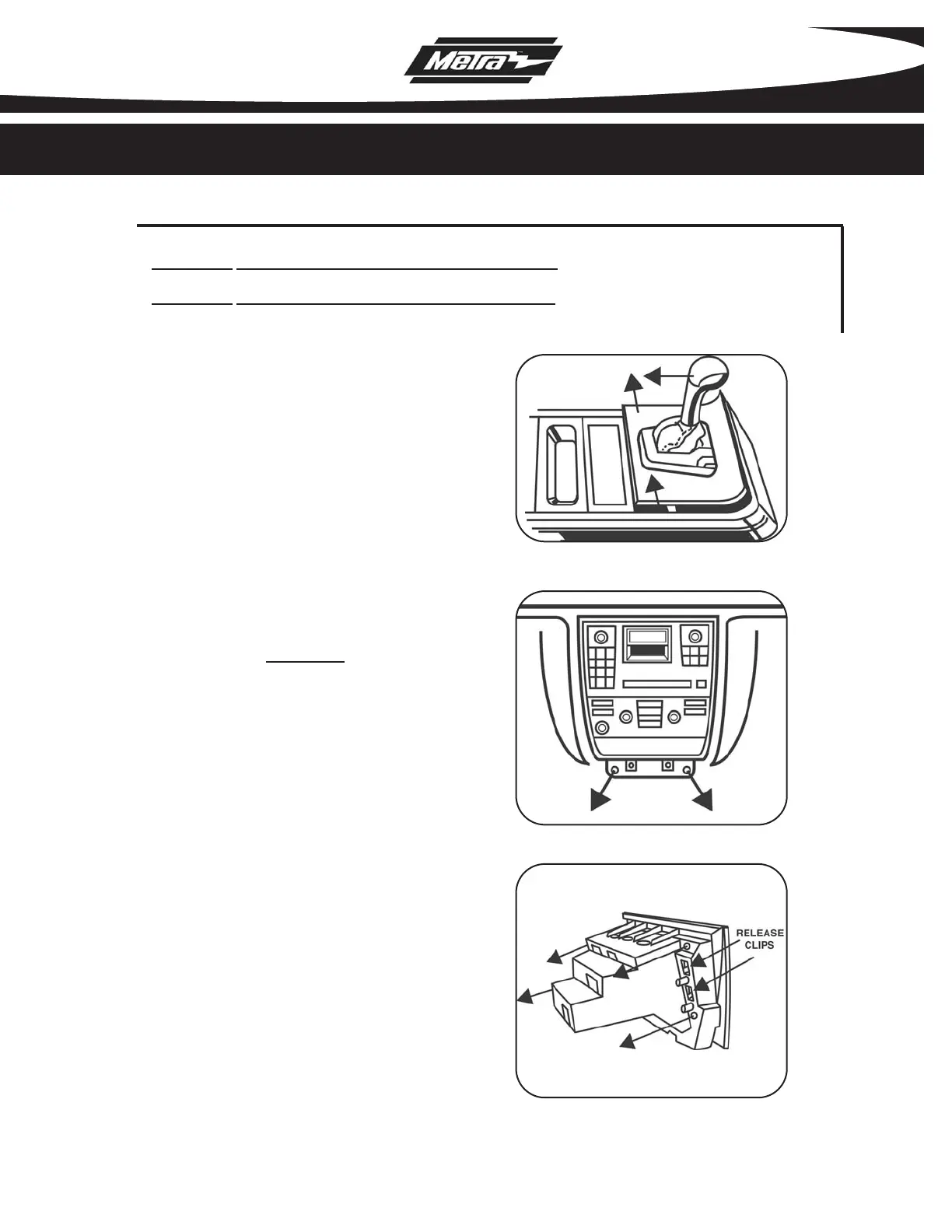 Metra

RELEASE CLIPS