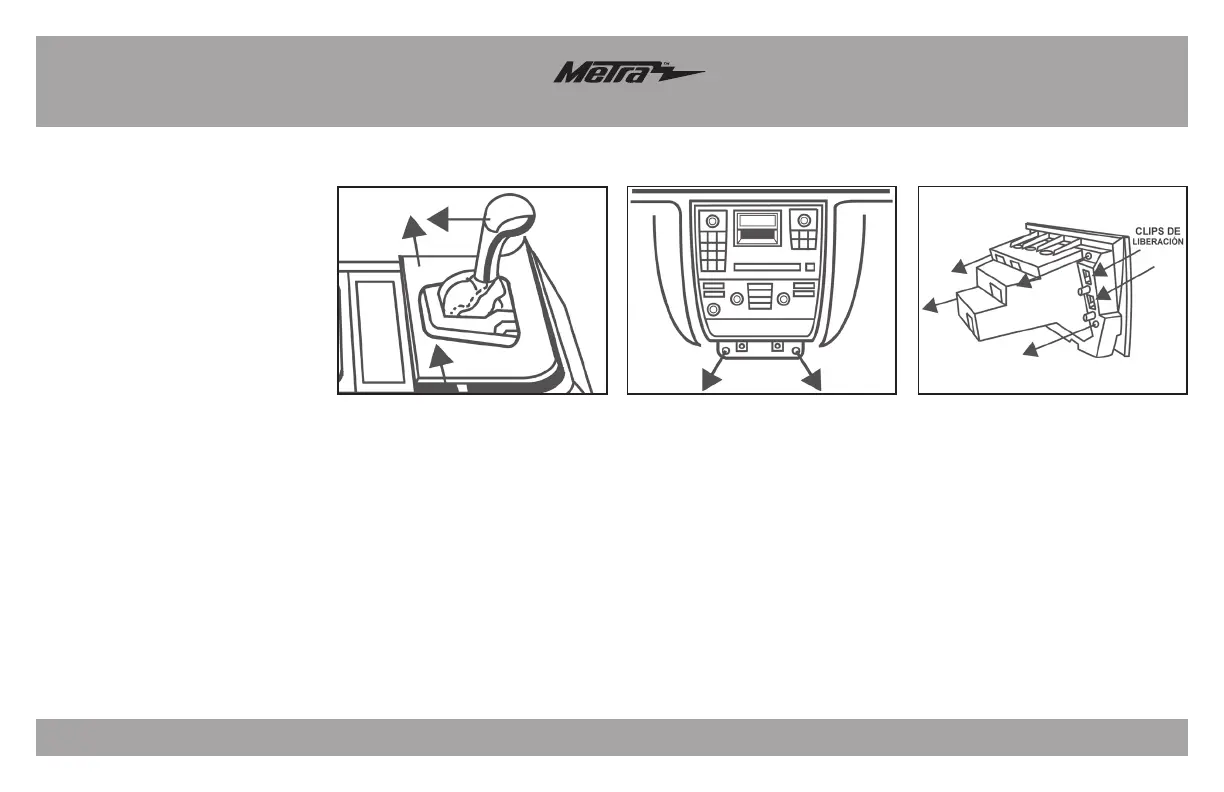 Metra™

CLIPS DE LIBERACIÓN