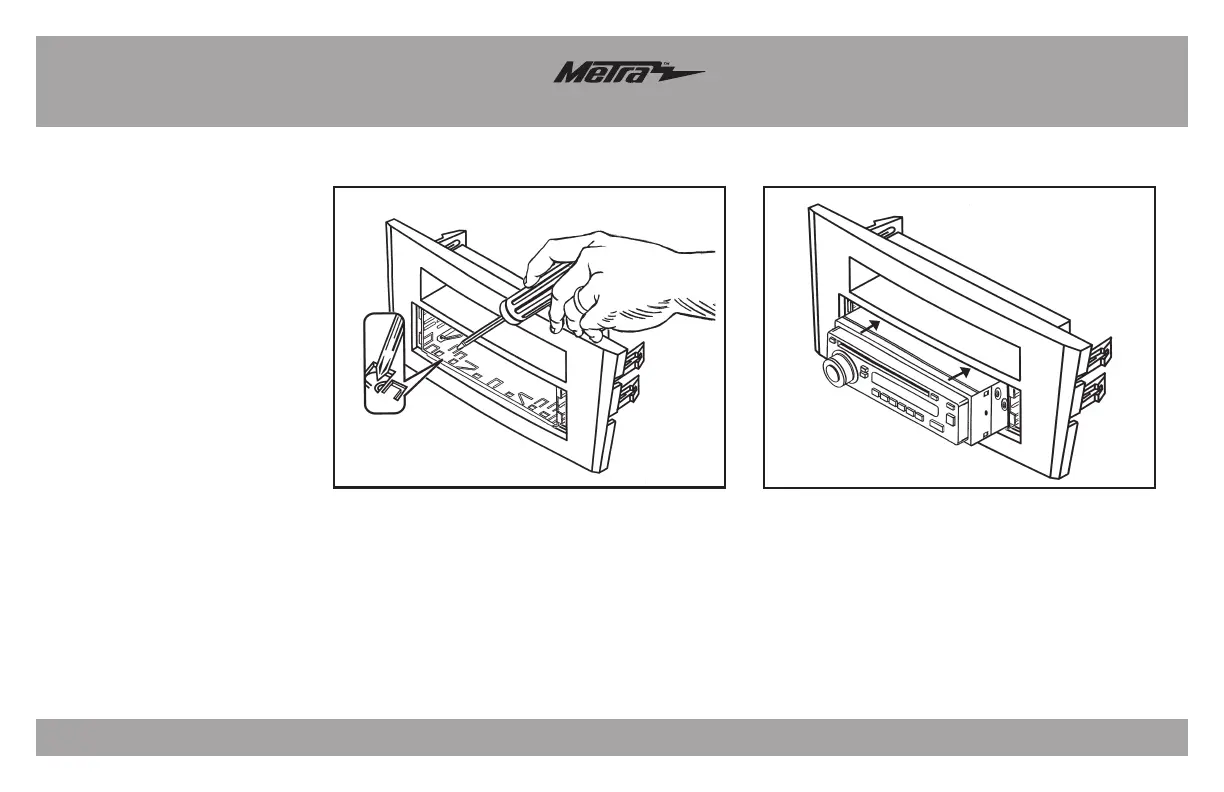 Metra™