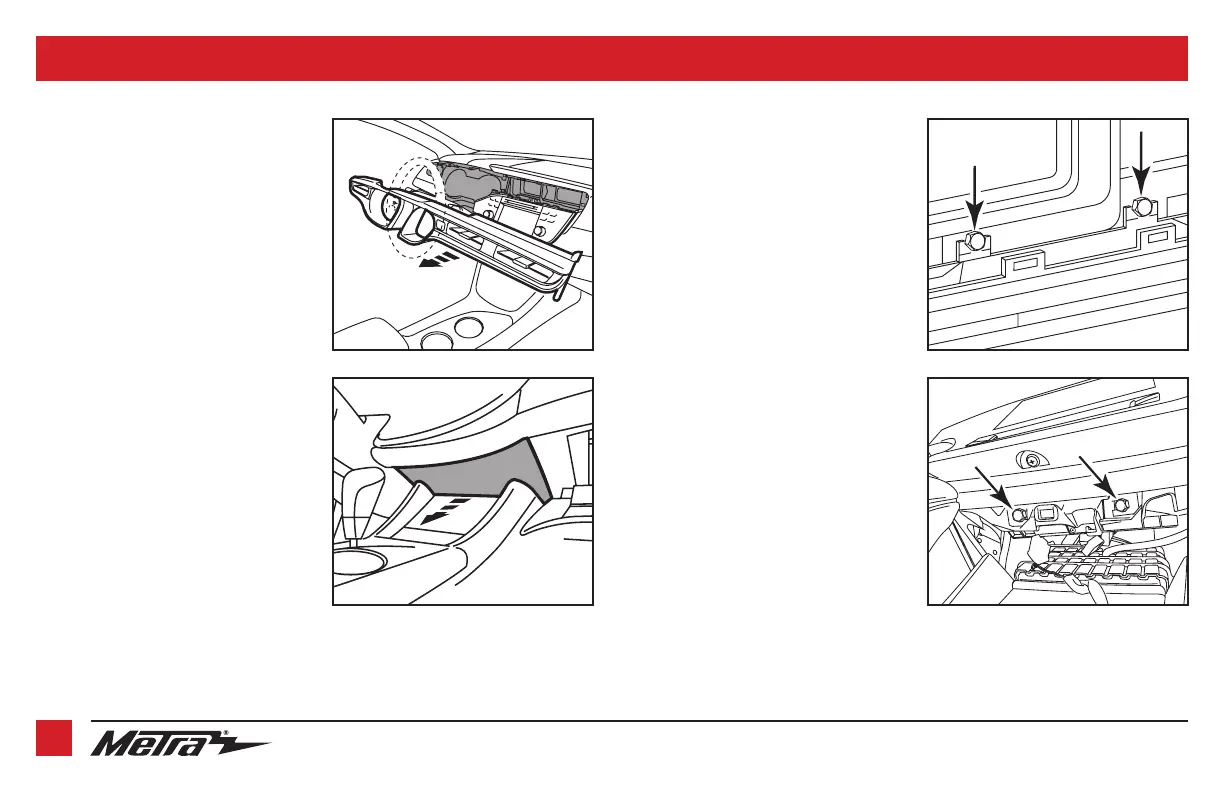 Metra®