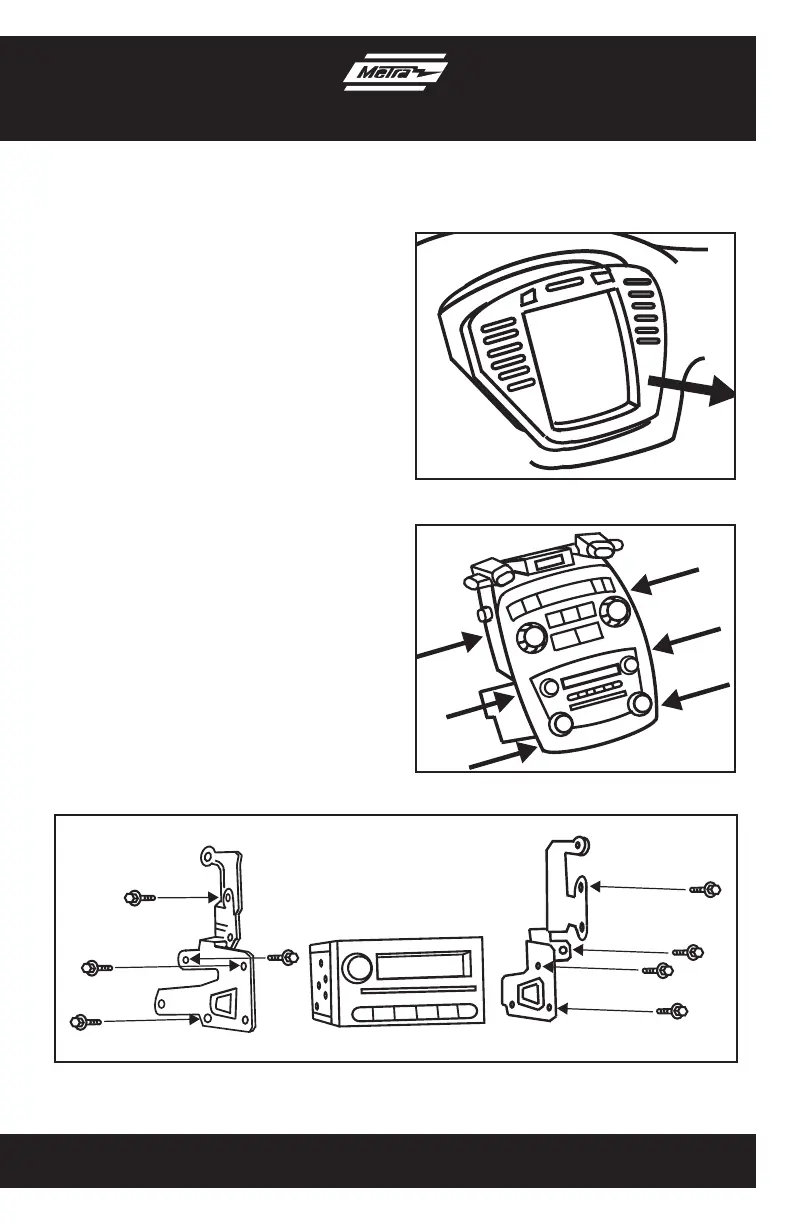 Metra