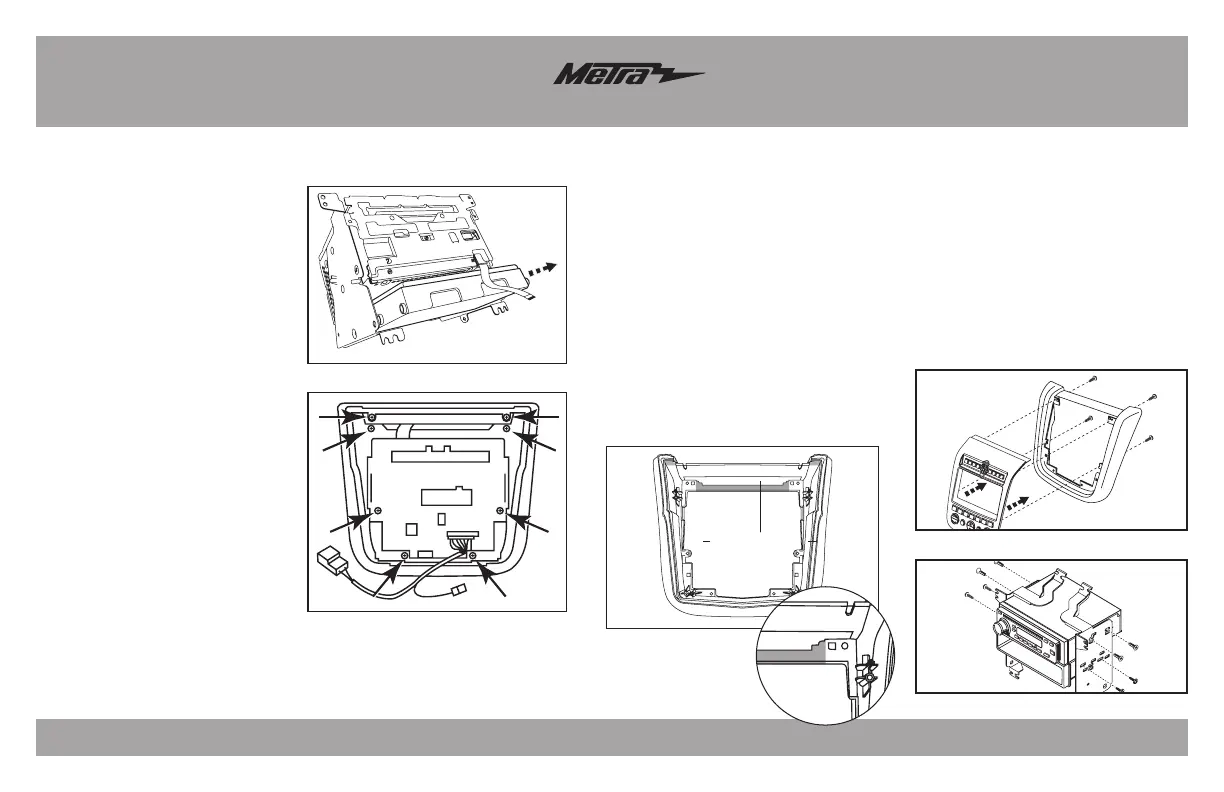 Metra