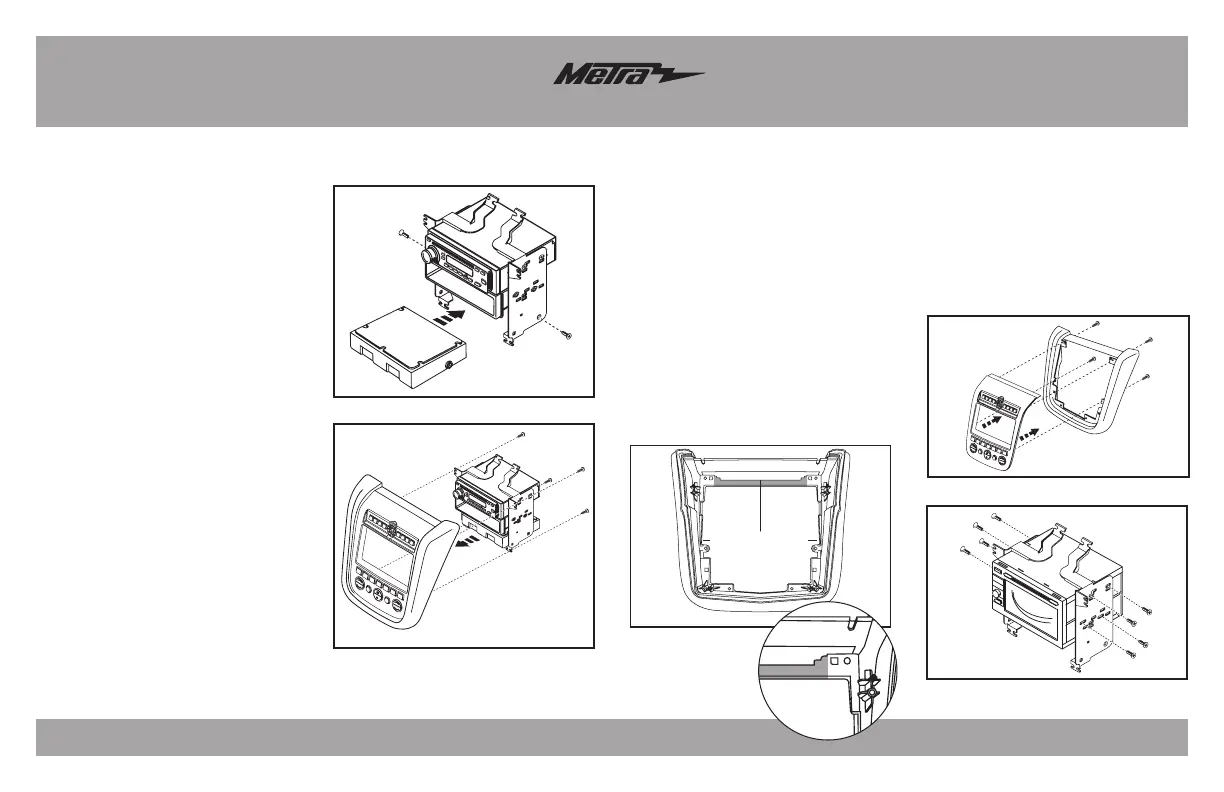 Metra